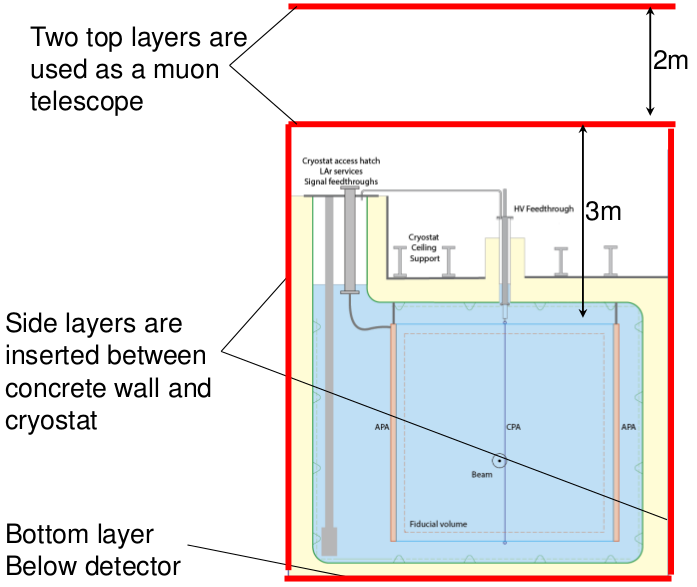 Two top layers are used as a muon telescope

2m

Cryostat access hatch
LAr services
Signal feedthroughs

HV Feedthrough

3m

Cryostat Ceiling Support

Side layers are inserted between concrete wall and cryostat

APA

CPA

APA

Beam

Fiducial volume

Bottom layer
Below detector