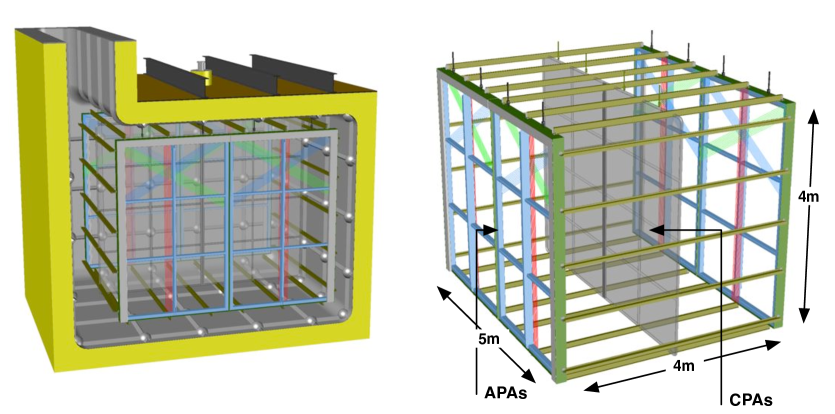 4m
5m
4m
APAs
CPAs