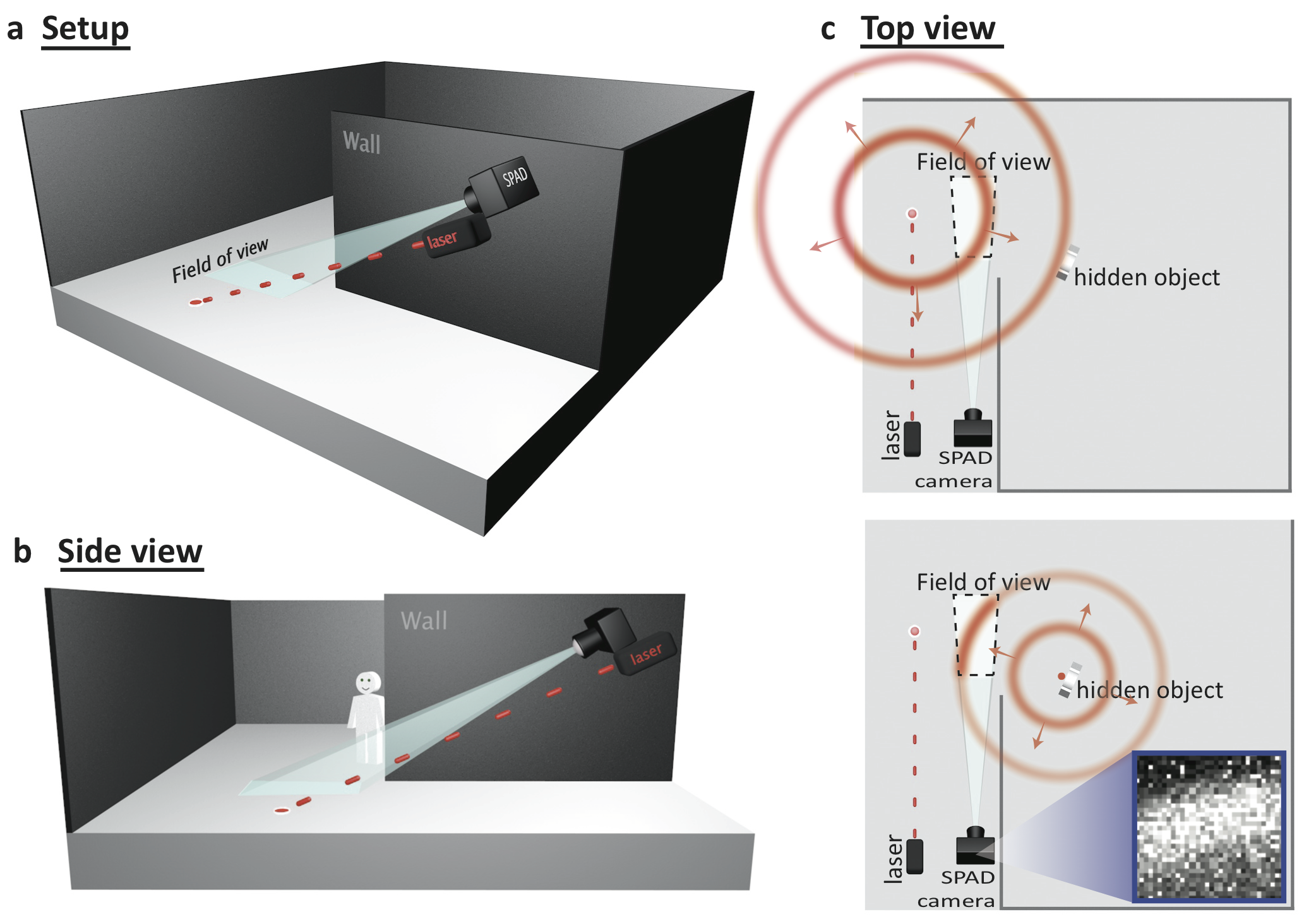 a Setup

Wall

SPAD

laser

Field of view

b Side view

Wall

laser

c Top view

Field of view

hidden object

laser

SPAD camera

Field of view

hidden object

laser

SPAD camera