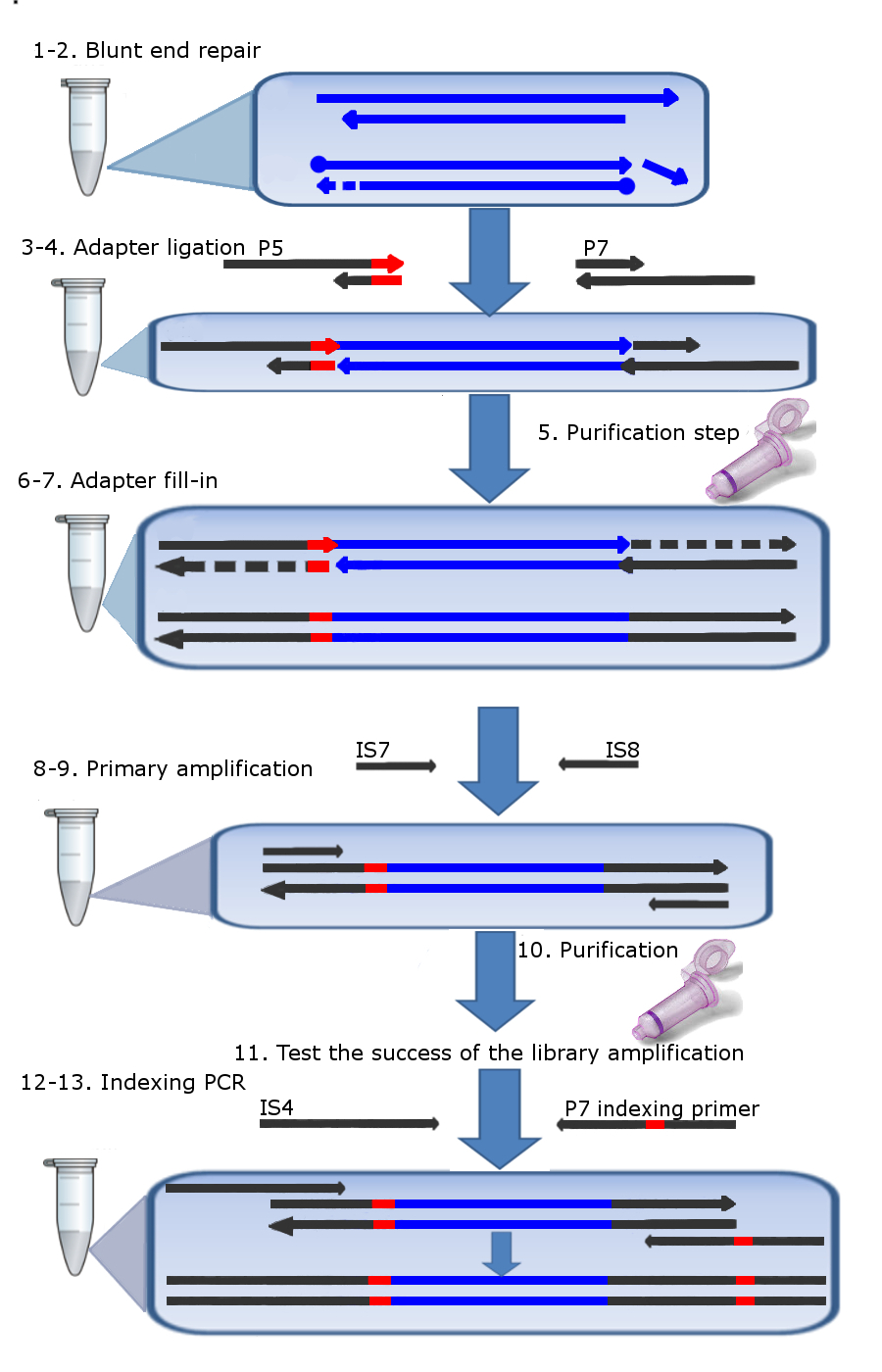 1-2. Blunt end repair

3-4. Adapter ligation P5

P7

5. Purification step

6-7. Adapter fill-in

8-9. Primary amplification

IS7

IS8

10. Purification

11. Test the success of the library amplification

12-13. Indexing PCR

IS4

P7 indexing primer