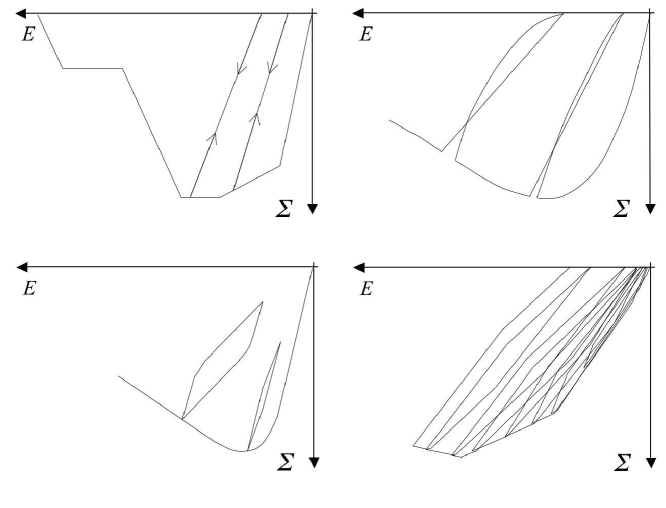 $E$
$\Sigma$
$E$
$\Sigma$
$E$
$\Sigma$
$E$
$\Sigma$