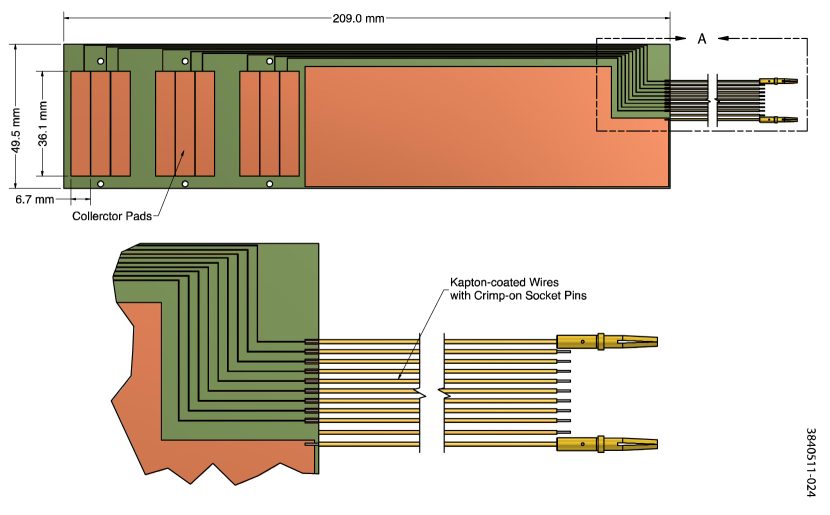 209.0 mm

A

49.5 mm

36.1 mm

6.7 mm

Collerctor Pads

Kapton-coated Wires with Crimp-on Socket Pins

3840511-024