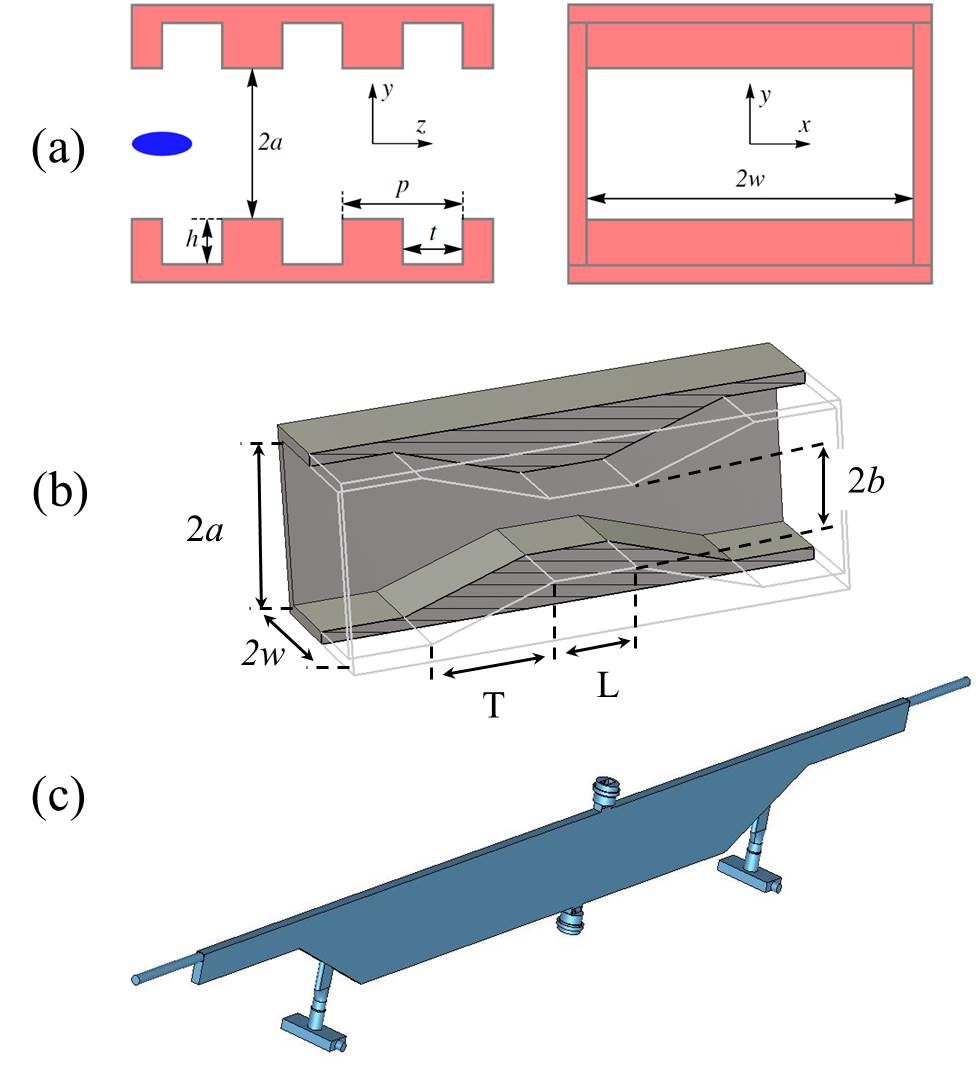 (a)

$2a$

$y$

$z$

$p$

$h$

$t$

$y$

$x$

$2w$

(b)

$2a$

$2b$

$2w$

T

L

(c)