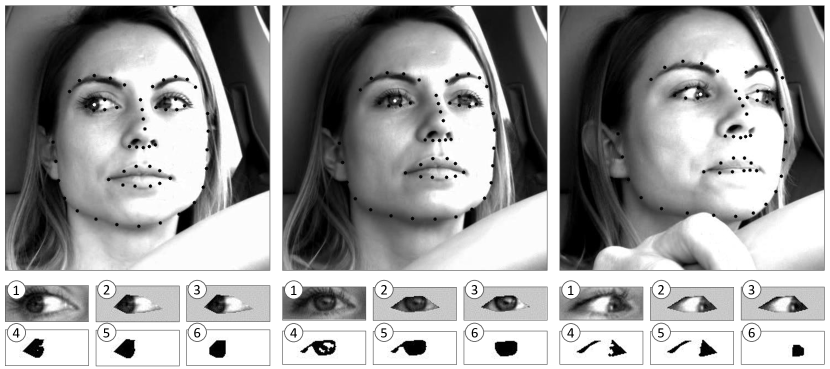 1 2 3
4 5 6
1 2 3
4 5 6
1 2 3
4 5 6