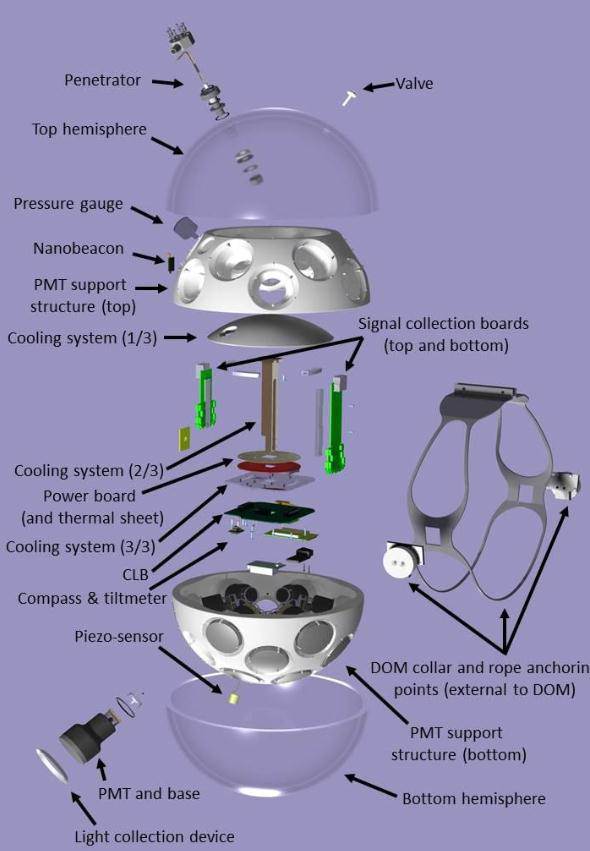 Penetrator
Valve
Top hemisphere
Pressure gauge
Nanobeacon
PMT support structure (top)
Cooling system (1/3)
Signal collection boards (top and bottom)
Cooling system (2/3)
Power board (and thermal sheet)
Cooling system (3/3)
CLB
Compass & tiltmeter
Piezo-sensor
DOM collar and rope anchorin points (external to DOM)
PMT support structure (bottom)
PMT and base
Bottom hemisphere
Light collection device