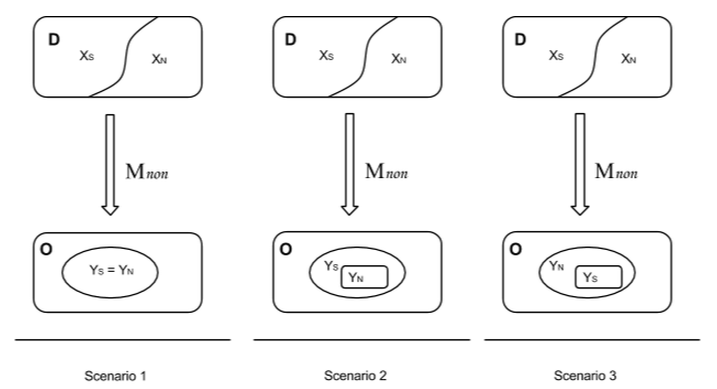 D
$X_S$
$X_N$

$M_{non}$

O
$Y_S = Y_N$

Scenario 1

D
$X_S$
$X_N$

$M_{non}$

O
$Y_S$
$Y_N$

Scenario 2

D
$X_S$
$X_N$

$M_{non}$

O
$Y_N$
$Y_S$

Scenario 3