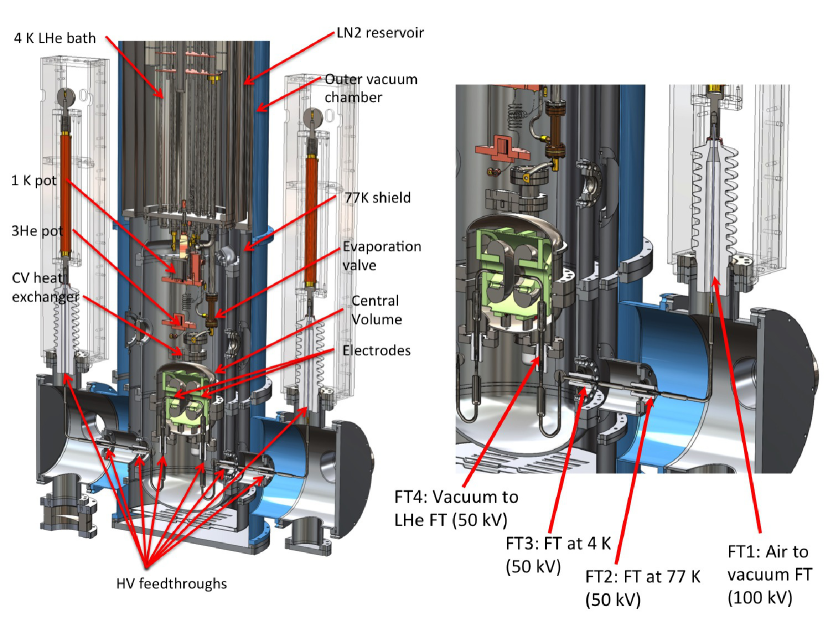 4 K LHe bath
LN2 reservoir
Outer vacuum chamber
1 K pot
77K shield
3He pot
Evaporation valve
CV heat exchanger
Central Volume
Electrodes
HV feedthroughs

FT4: Vacuum to LHe FT (50 kV)
FT3: FT at 4 K (50 kV)
FT2: FT at 77 K (50 kV)
FT1: Air to vacuum FT (100 kV)