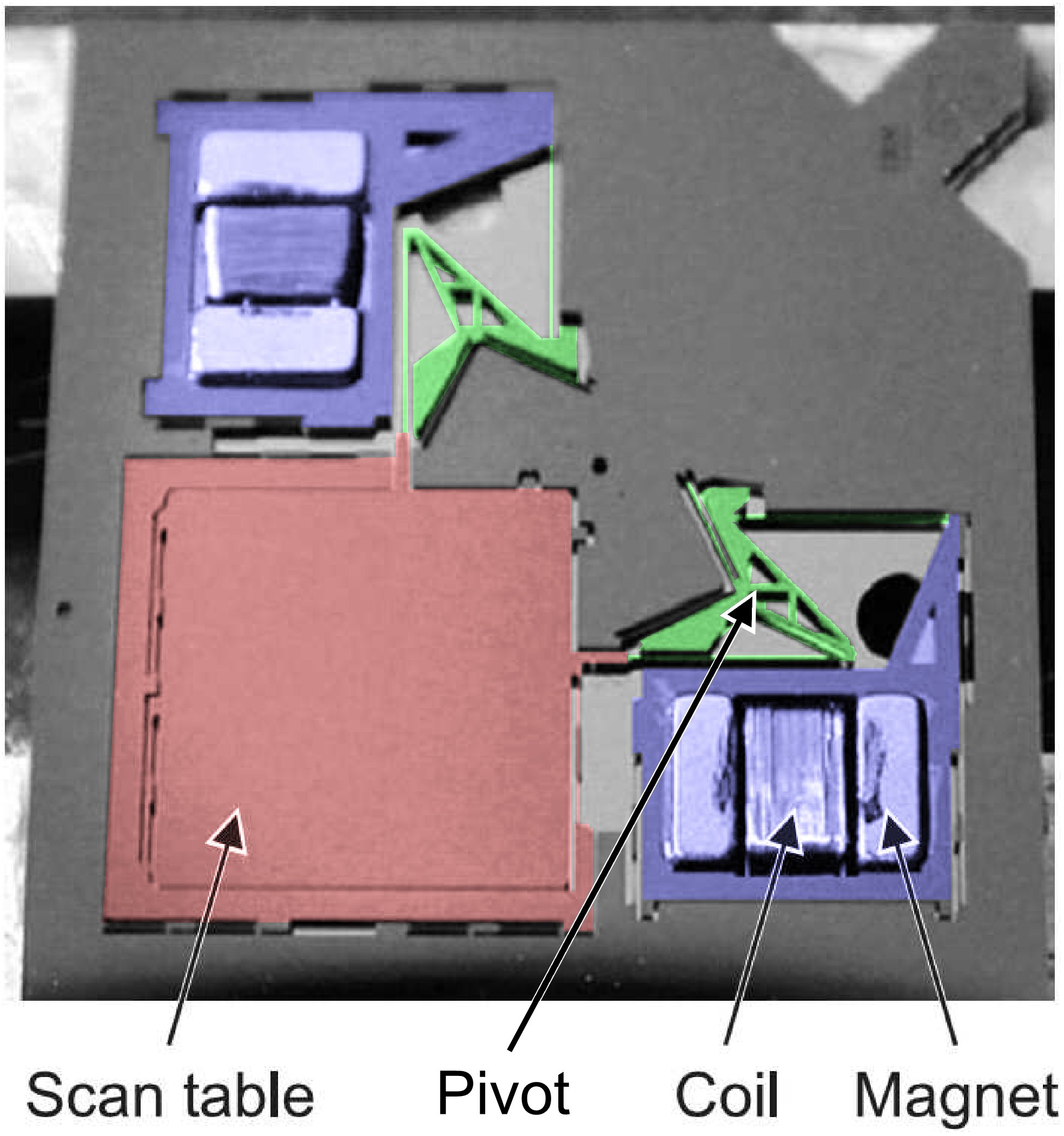 Scan table Pivot Coil Magnet