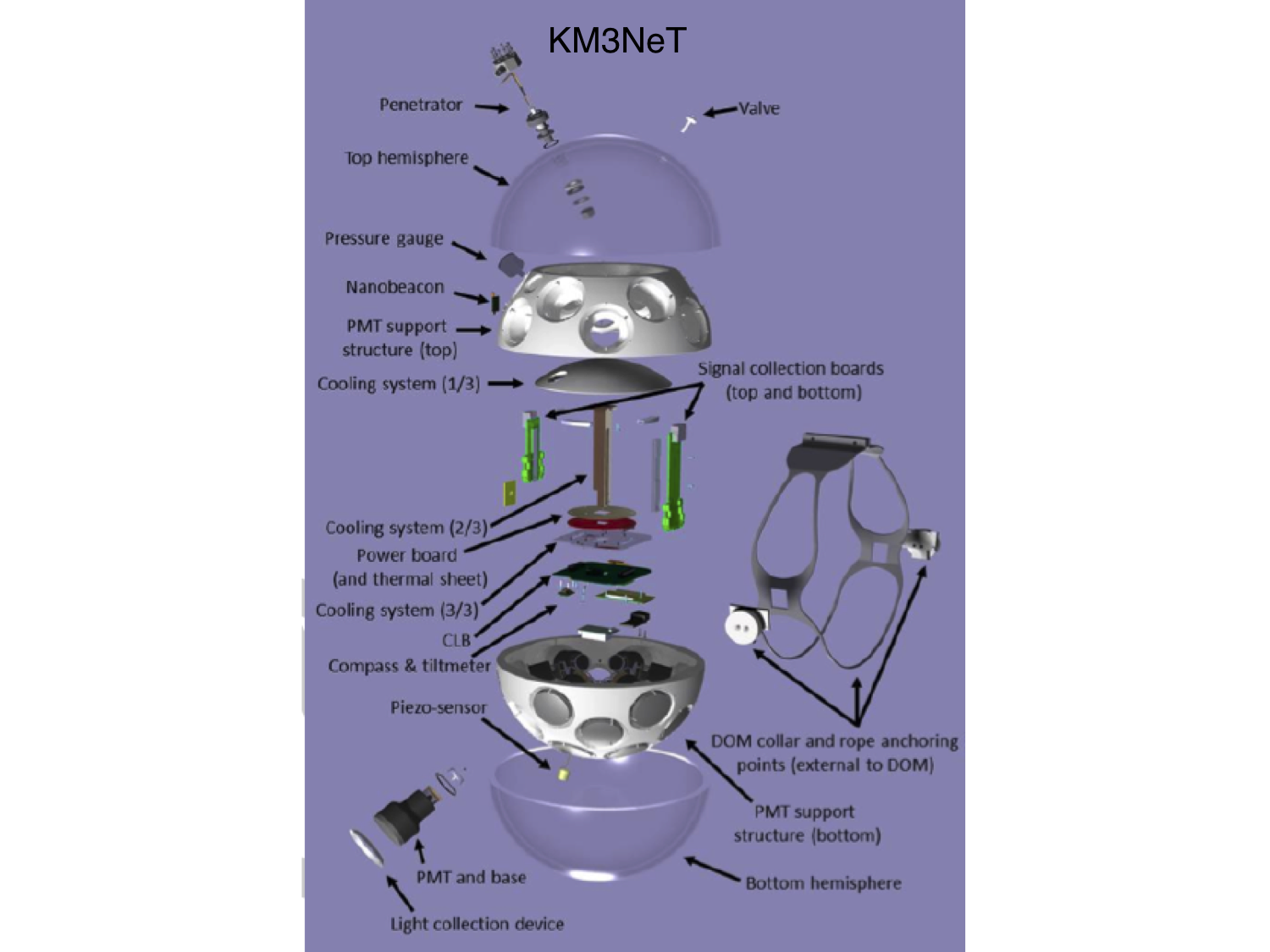 KM3NeT

Penetrator

Valve

Top hemisphere

Pressure gauge

Nanobeacon

PMT support structure (top)

Cooling system (1/3)

Signal collection boards (top and bottom)

Cooling system (2/3)

Power board (and thermal sheet)

Cooling system (3/3)

CLB

Compass & tiltmeter

Piezo-sensor

DOM collar and rope anchoring points (external to DOM)

PMT support structure (bottom)

PMT and base

Bottom hemisphere

Light collection device