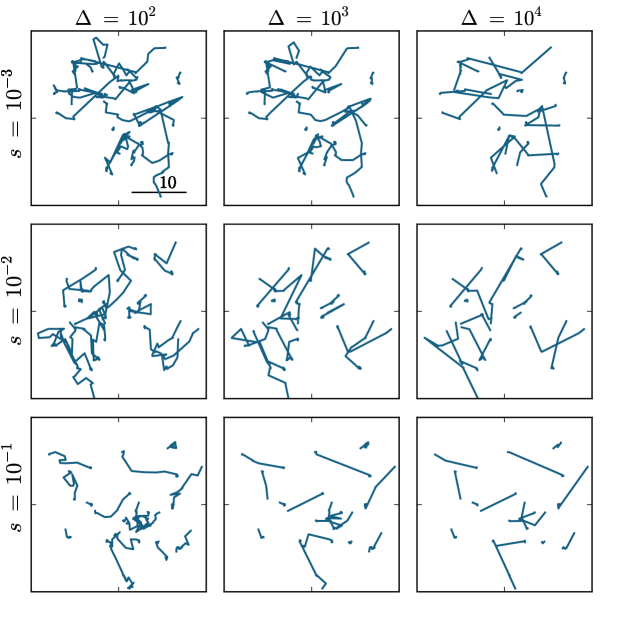 $\Delta = 10^2$

$\Delta = 10^3$

$\Delta = 10^4$

$s = 10^{-3}$

10

$s = 10^{-2}$

$s = 10^{-1}$