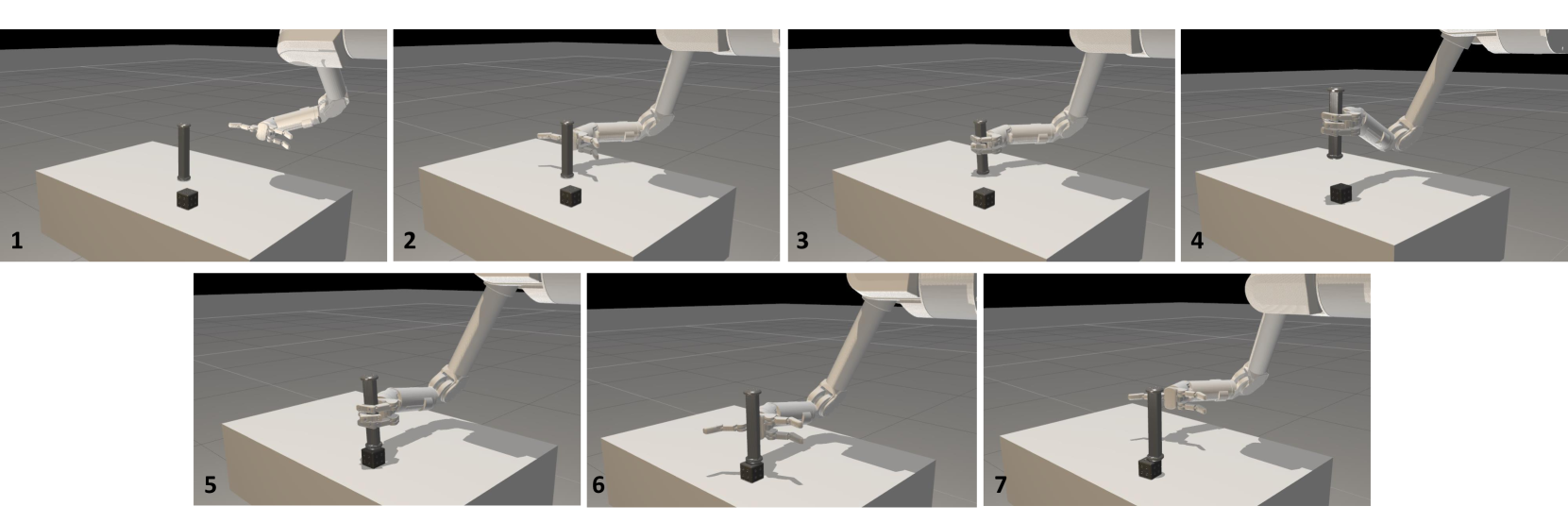 1

2

3

4

5

6

7