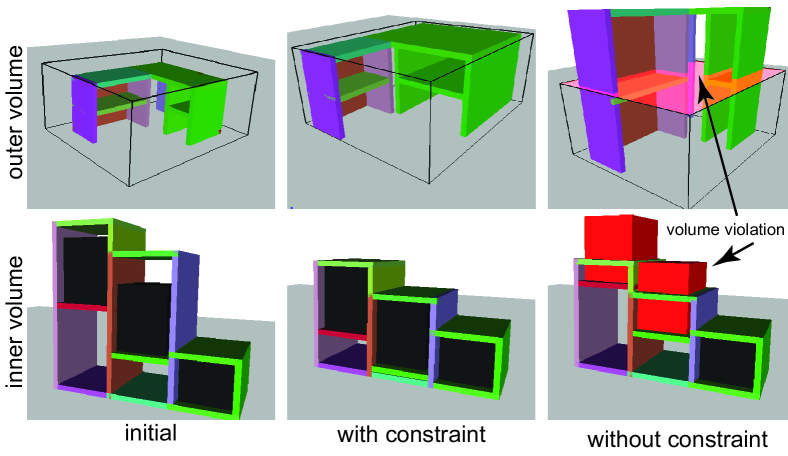 outer volume

inner volume

volume violation

initial

with constraint

without constraint