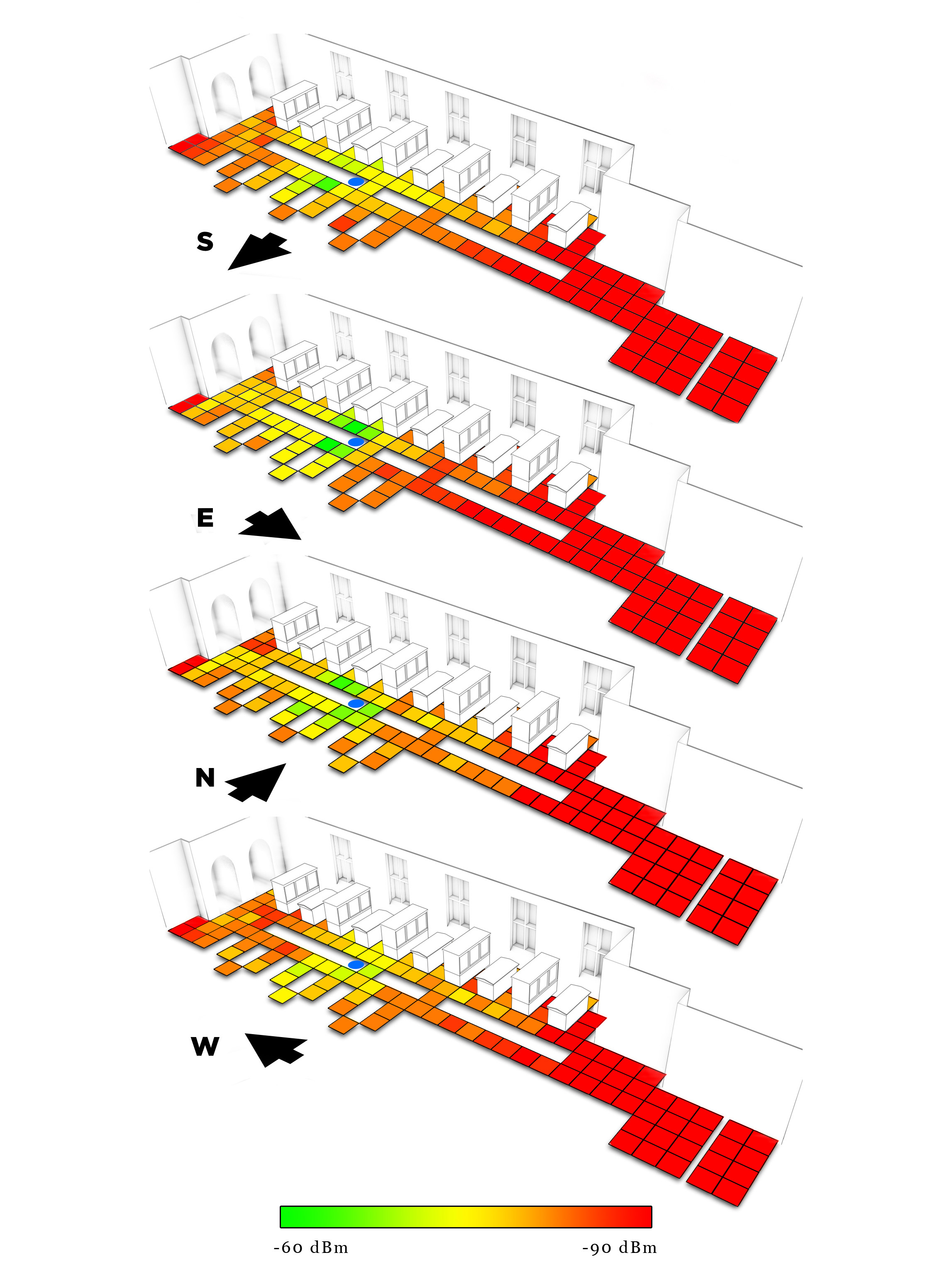 S

E

N

W

-60 dBm

-90 dBm