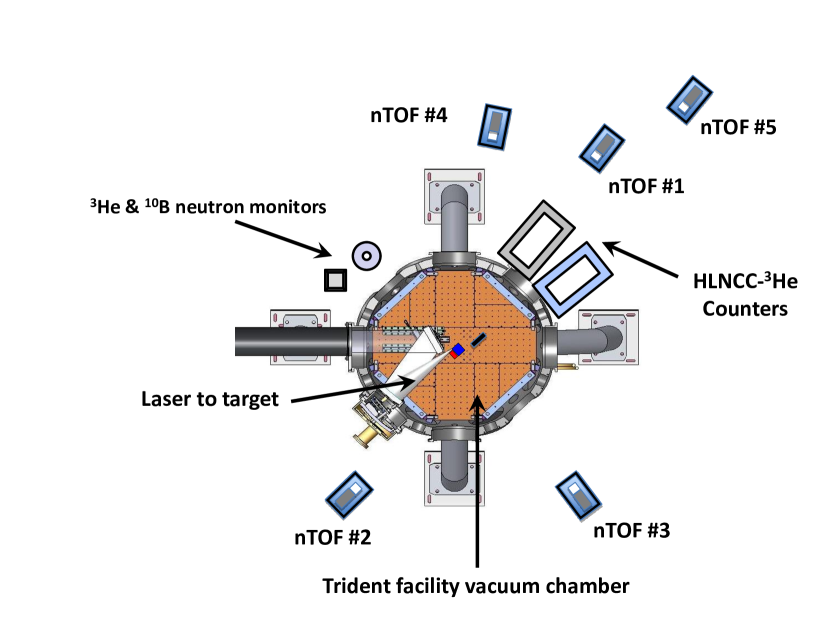 nTOF #4

nTOF #5

nTOF #1

$^{3}$He & $^{10}$B neutron monitors

HLNCC-$^{3}$He Counters

Laser to target

nTOF #2

nTOF #3

Trident facility vacuum chamber