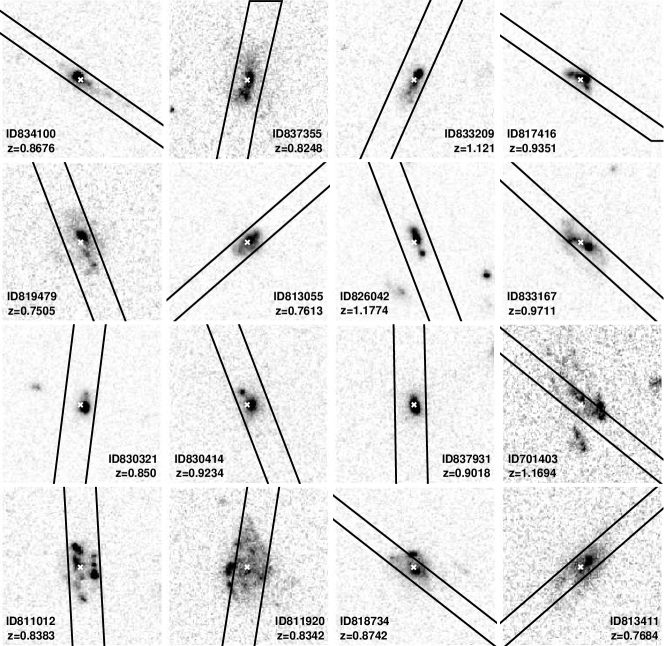 ID834100
z=0.8676

ID837355
z=0.8248

ID833209
z=1.121

ID817416
z=0.9351

ID819479
z=0.7505

ID813055
z=0.7613

ID826042
z=1.1774

ID833167
z=0.9711

ID830321
z=0.850

ID830414
z=0.9234

ID837931
z=0.9018

ID701403
z=1.1694

ID811012
z=0.8383

ID811920
z=0.8342

ID818734
z=0.8742

ID813411
z=0.7684