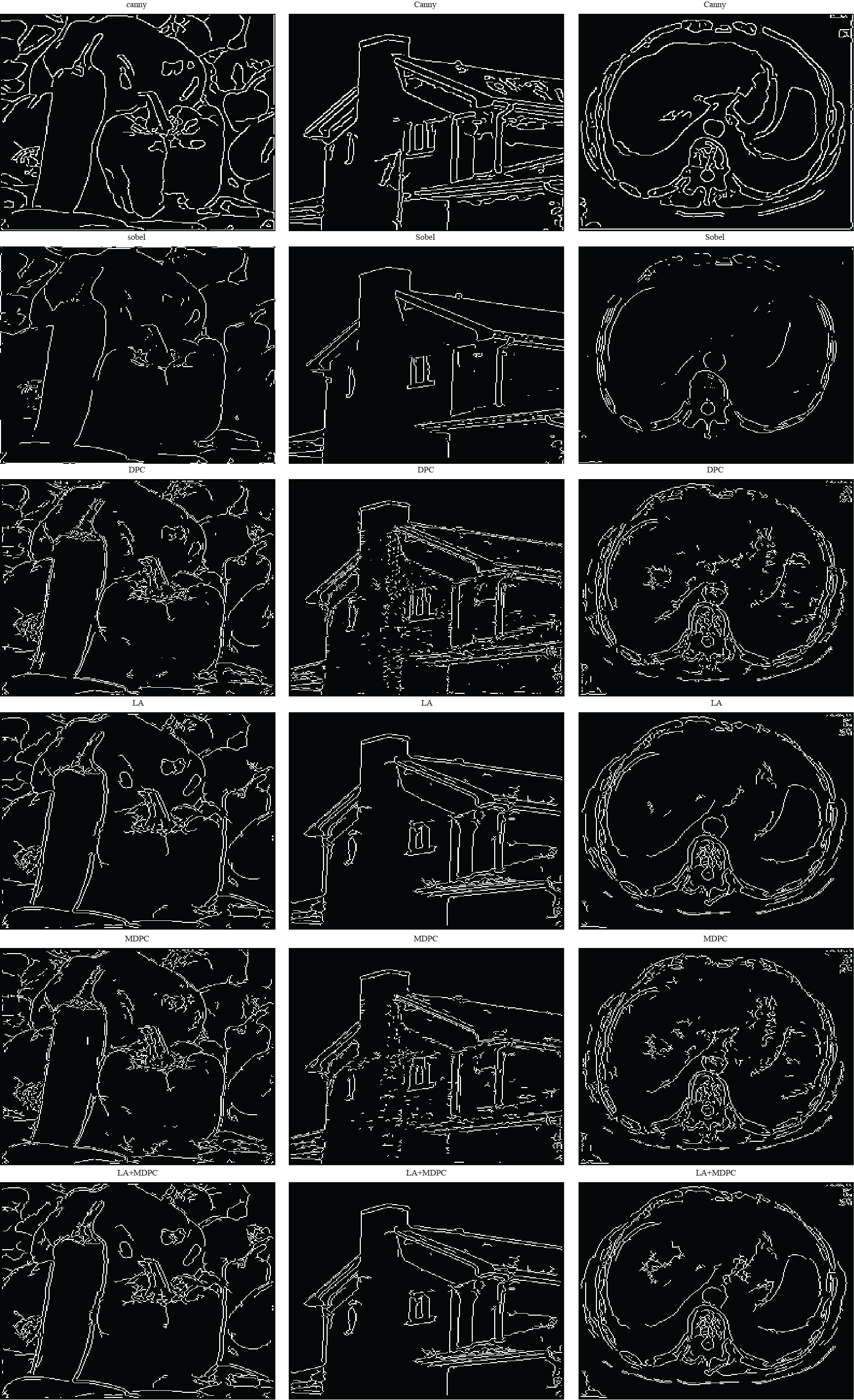 canny

Canny

Canny

sobel

Sobel

Sobel

DPC

DPC

DPC

LA

LA

LA

MDPC

MDPC

MDPC

LA+MDPC

LA+MDPC

LA+MDPC