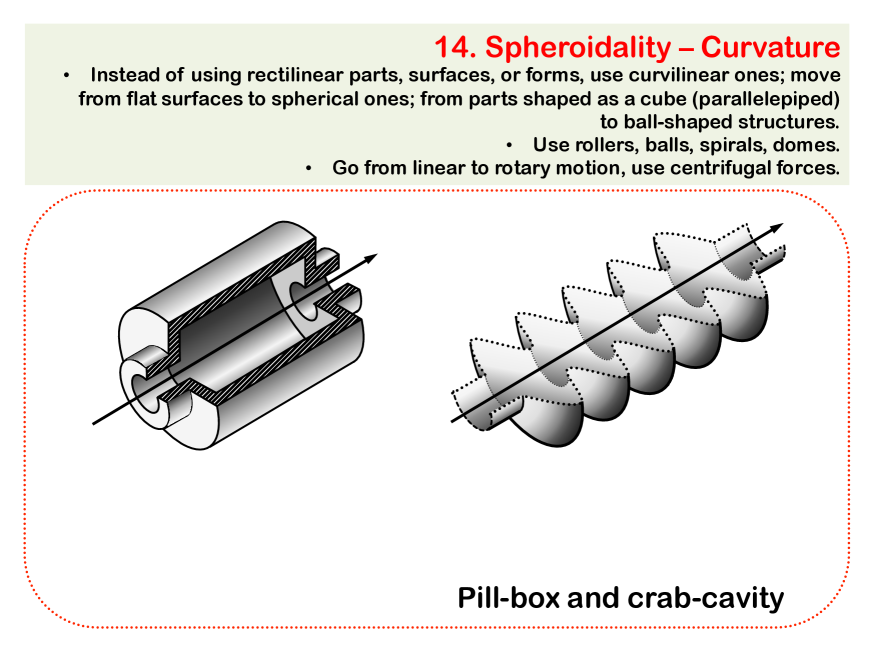 14. Spheroidality – Curvature

• Instead of using rectilinear parts, surfaces, or forms, use curvilinear ones; move from flat surfaces to spherical ones; from parts shaped as a cube (parallelepiped) to ball-shaped structures.

• Use rollers, balls, spirals, domes.

• Go from linear to rotary motion, use centrifugal forces.

Pill-box and crab-cavity