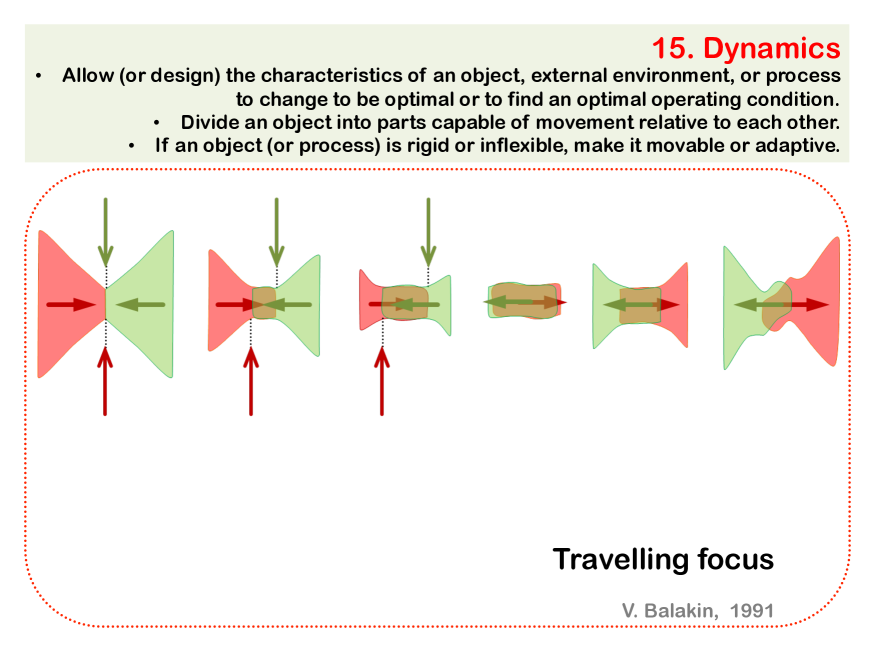 15. Dynamics

• Allow (or design) the characteristics of an object, external environment, or process to change to be optimal or to find an optimal operating condition.

• Divide an object into parts capable of movement relative to each other.

• If an object (or process) is rigid or inflexible, make it movable or adaptive.

Travelling focus

V. Balakin, 1991