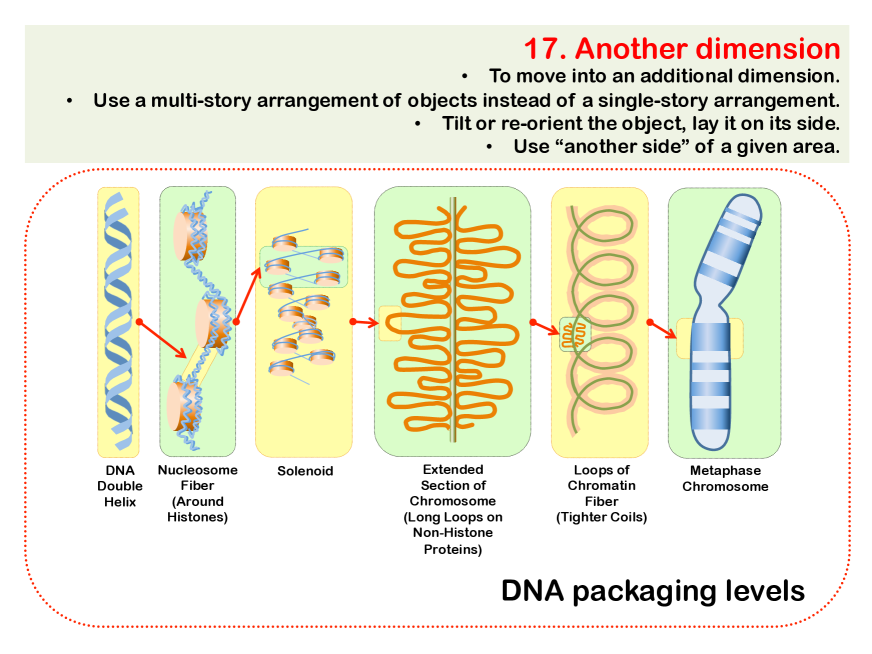 17. Another dimension

• To move into an additional dimension.
• Use a multi-story arrangement of objects instead of a single-story arrangement.
• Tilt or re-orient the object, lay it on its side.
• Use “another side” of a given area.

DNA Double Helix

Nucleosome Fiber (Around Histones)

Solenoid

Extended Section of Chromosome (Long Loops on Non-Histone Proteins)

Loops of Chromatin Fiber (Tighter Coils)

Metaphase Chromosome

DNA packaging levels