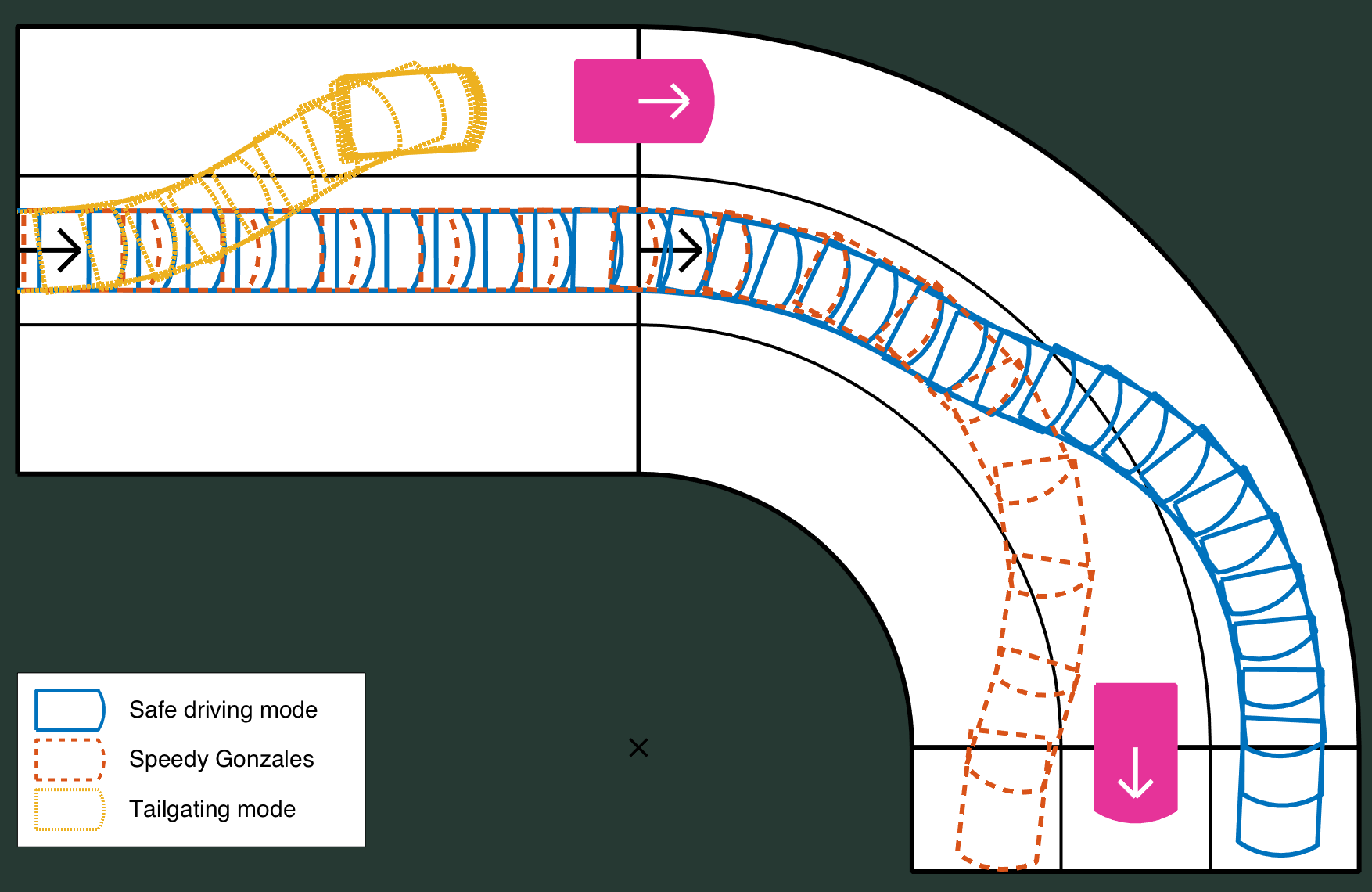 Safe driving mode
Speedy Gonzales
Tailgating mode