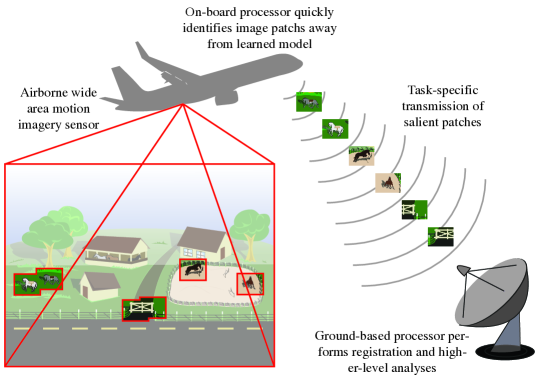 On-board processor quickly identifies image patches away from learned model

Airborne wide area motion imagery sensor

Task-specific transmission of salient patches

Ground-based processor performs registration and higher-level analyses