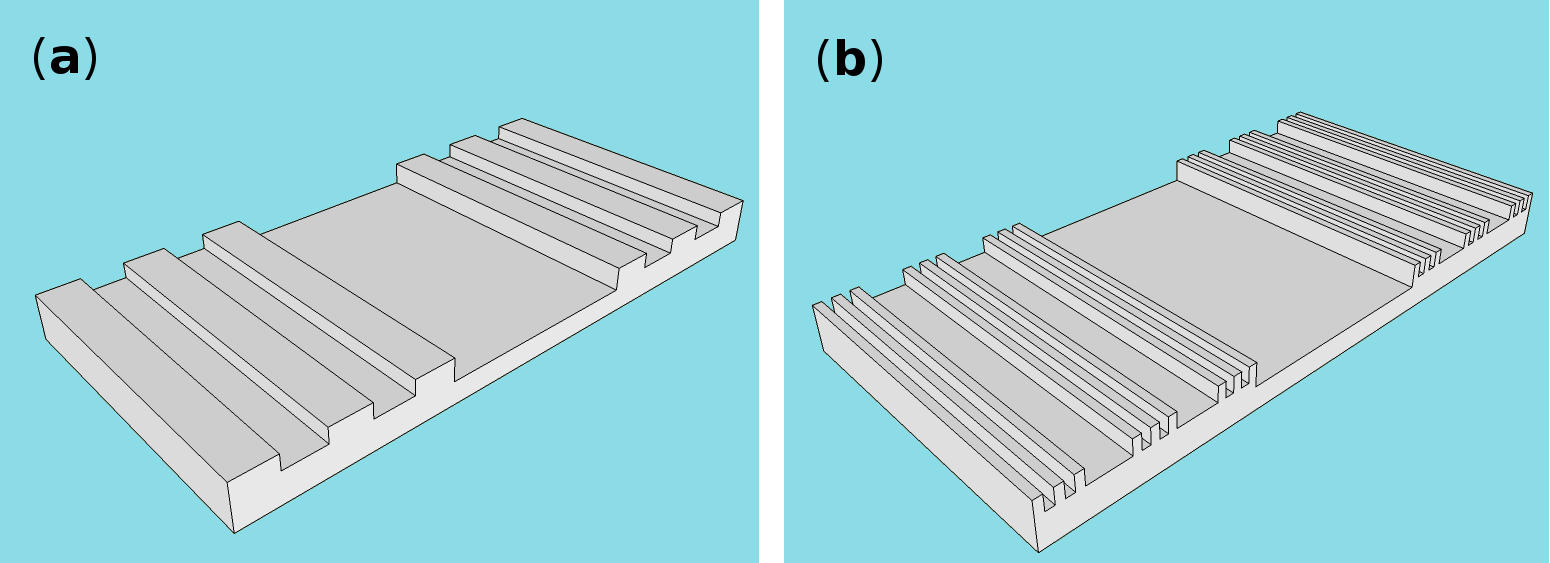 (a)

(b)