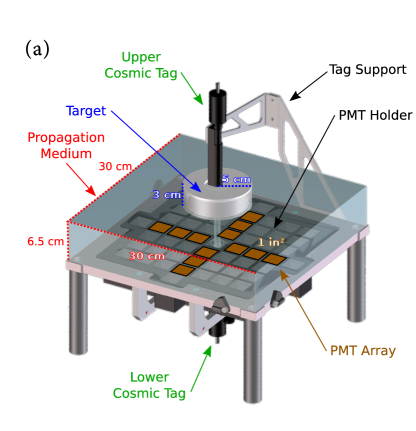 (a)

Upper Cosmic Tag

Tag Support

Target

PMT Holder

Propagation Medium

30 cm

5 cm

3 cm

6.5 cm

1 in²

30 cm

PMT Array

Lower Cosmic Tag