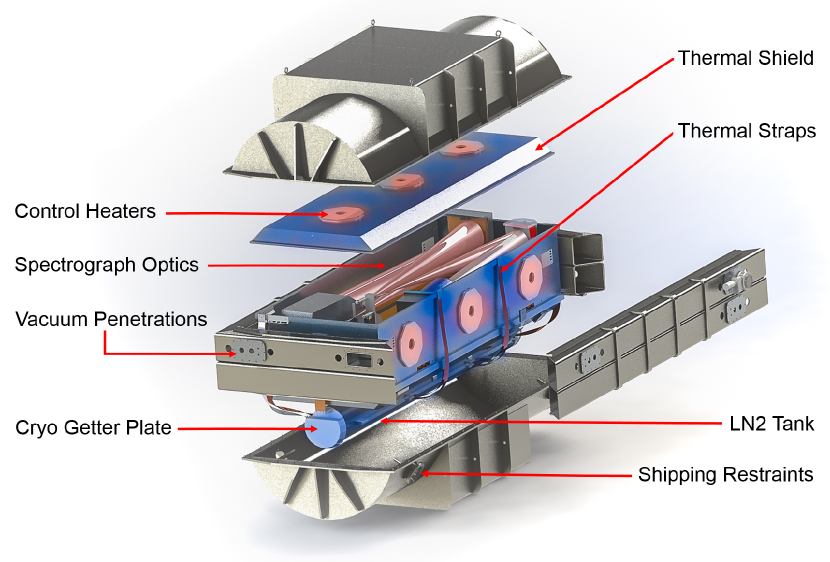 Thermal Shield

Thermal Straps

Control Heaters

Spectrograph Optics

Vacuum Penetrations

Cryo Getter Plate

LN2 Tank

Shipping Restraints