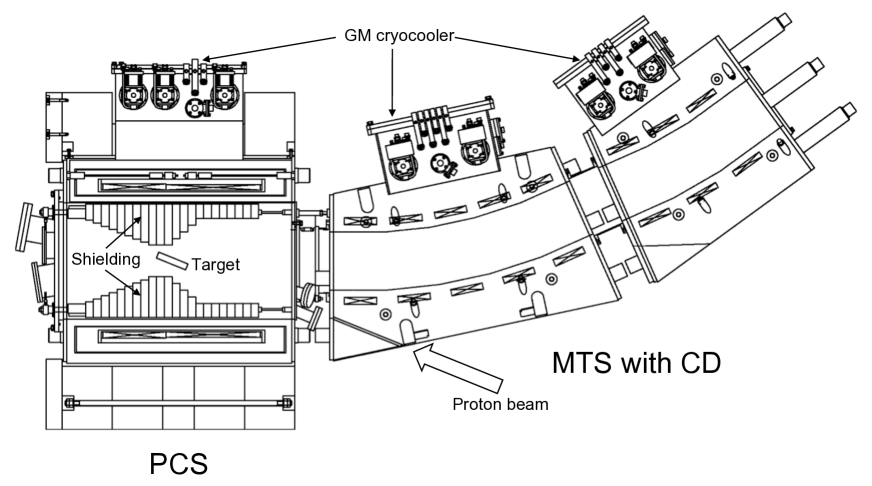 GM cryocooler
Shielding
Target
MTS with CD
Proton beam
PCS