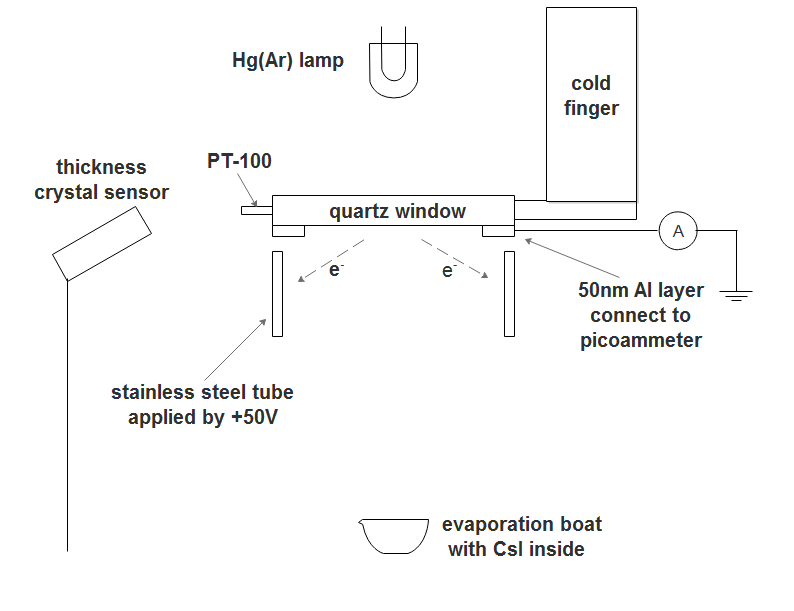 Hg(Ar) lamp

cold finger

thickness crystal sensor

PT-100

quartz window

A

$e^-$

$e^-$

50nm Al layer connect to picoammeter

stainless steel tube applied by +50V

evaporation boat with CsI inside