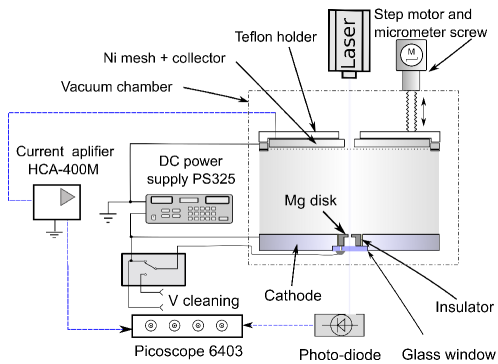 Laser

Step motor and micrometer screw

M

Teflon holder

Ni mesh + collector

Vacuum chamber

Current aplifier HCA-400M

DC power supply PS325

Mg disk

Cathode

V cleaning

Insulator

Picoscope 6403

Photo-diode

Glass window