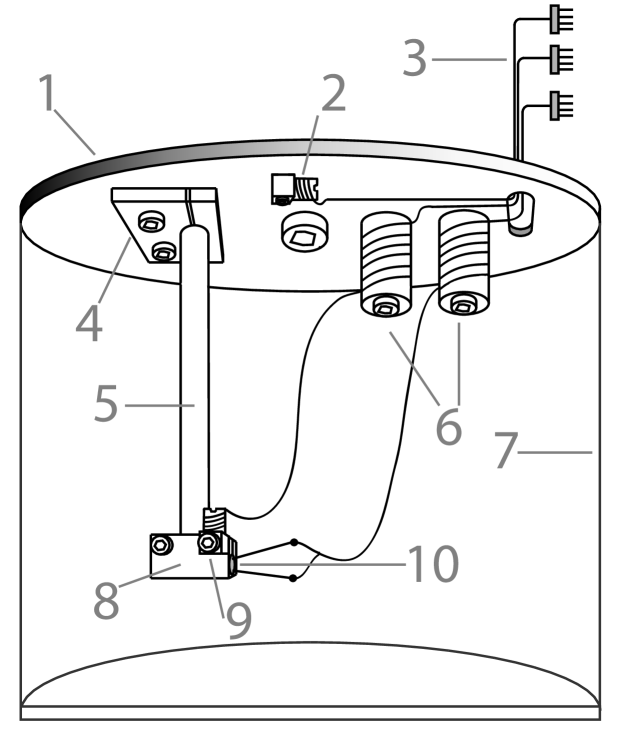 1
2
3
4
5
6
7
8
9
10