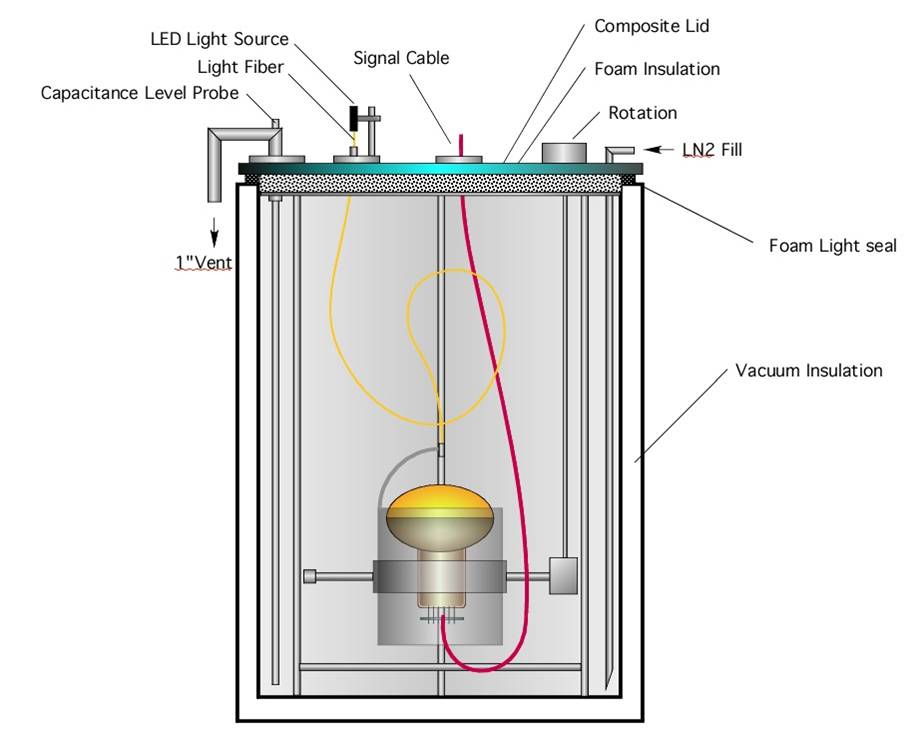 LED Light Source
Light Fiber
Capacitance Level Probe
Signal Cable
Composite Lid
Foam Insulation
Rotation
LN2 Fill
1"Vent
Foam Light seal
Vacuum Insulation