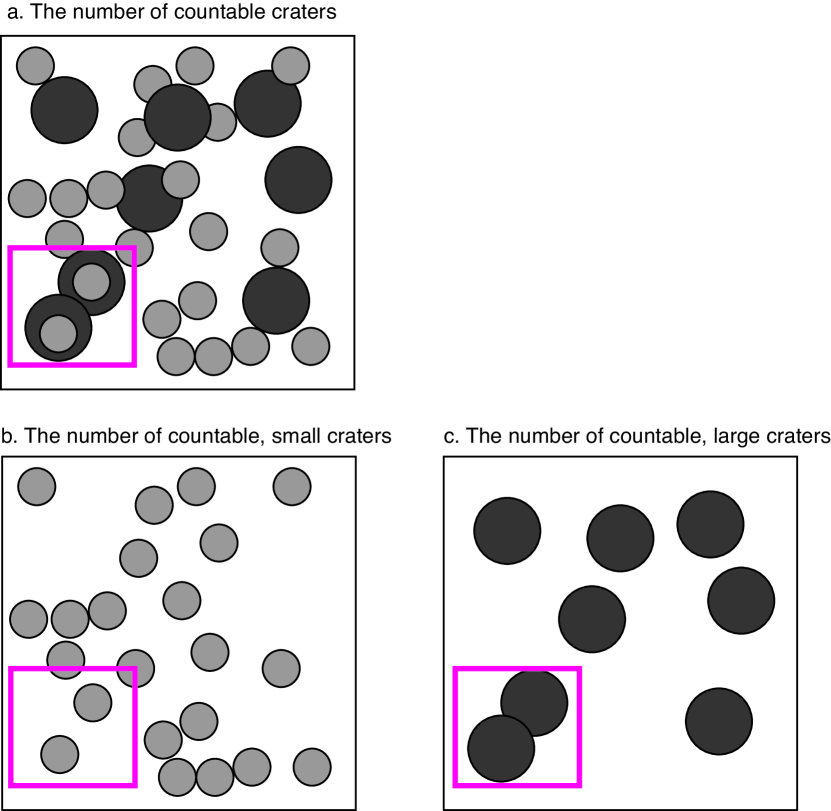 a. The number of countable craters

b. The number of countable, small craters

c. The number of countable, large craters