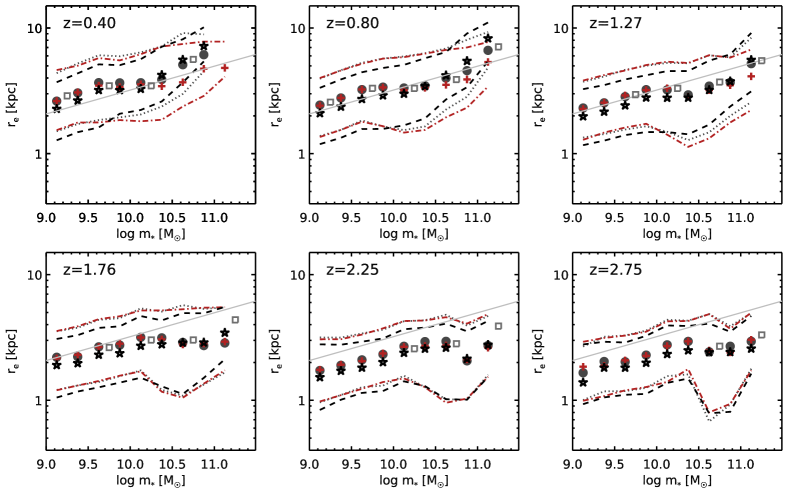 z=0.40

$r_e$ [kpc]

10

1

9.0 9.5 10.0 10.5 11.0

log $m_*$ [$M_\odot$]

z=0.80

$r_e$ [kpc]

10

1

9.0 9.5 10.0 10.5 11.0

log $m_*$ [$M_\odot$]

z=1.27

$r_e$ [kpc]

10

1

9.0 9.5 10.0 10.5 11.0

log $m_*$ [$M_\odot$]

z=1.76

$r_e$ [kpc]

10

1

9.0 9.5 10.0 10.5 11.0

log $m_*$ [$M_\odot$]

z=2.25

$r_e$ [kpc]

10

1

9.0 9.5 10.0 10.5 11.0

log $m_*$ [$M_\odot$]

z=2.75

$r_e$ [kpc]

10

1

9.0 9.5 10.0 10.5 11.0

log $m_*$ [$M_\odot$]