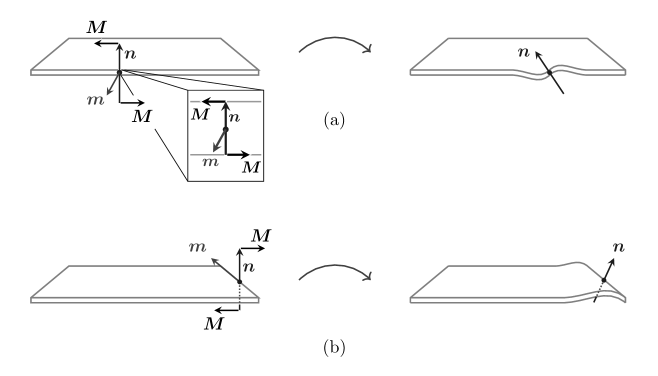 $\boldsymbol{M}$
$\boldsymbol{n}$
$m$
$\boldsymbol{M}$
$\boldsymbol{M}$
$\boldsymbol{n}$
$m$
$\boldsymbol{M}$
$\boldsymbol{n}$
(a)

$m$
$\boldsymbol{M}$
$\boldsymbol{n}$
$\boldsymbol{M}$
$\boldsymbol{n}$
(b)