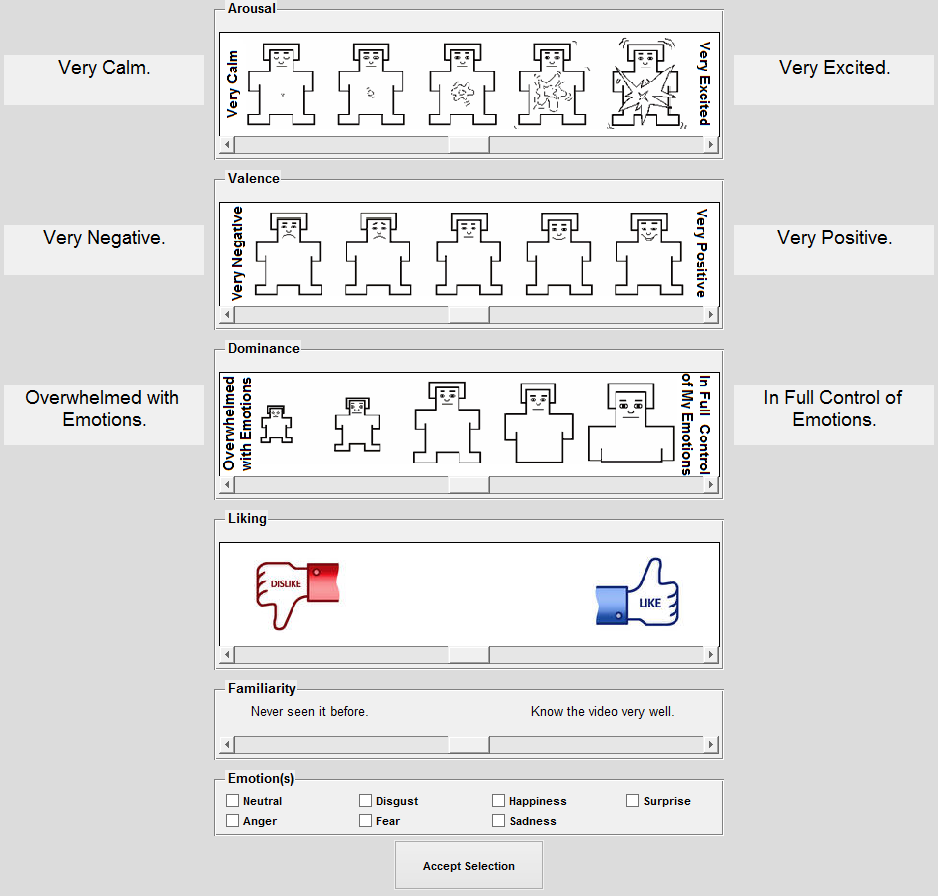 Arousal

Very Calm.

Very Calm

Very Excited

Very Excited.

Valence

Very Negative.

Very Negative

Very Positive

Very Positive.

Dominance

Overwhelmed with Emotions.

Overwhelmed with Emotions

In Full Control of My Emotions

In Full Control of Emotions.

Liking

DISLIKE

LIKE

Familiarity

Never seen it before.

Know the video very well.

Emotion(s)

Neutral
Disgust
Happiness
Surprise
Anger
Fear
Sadness

Accept Selection