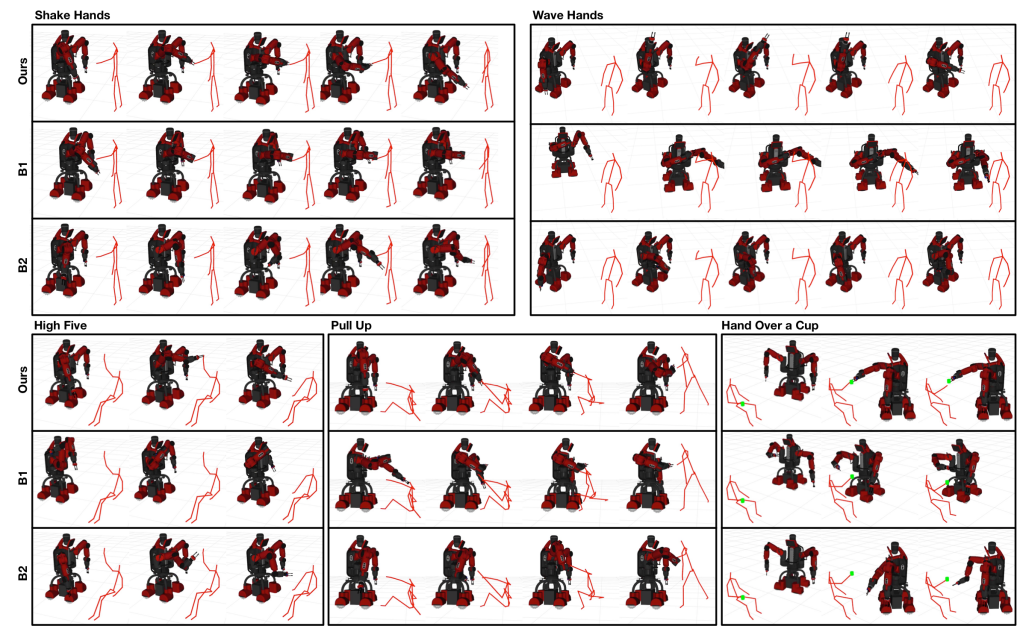 Shake Hands

Ours

B1

B2

Wave Hands

High Five

Ours

B1

B2

Pull Up

Hand Over a Cup