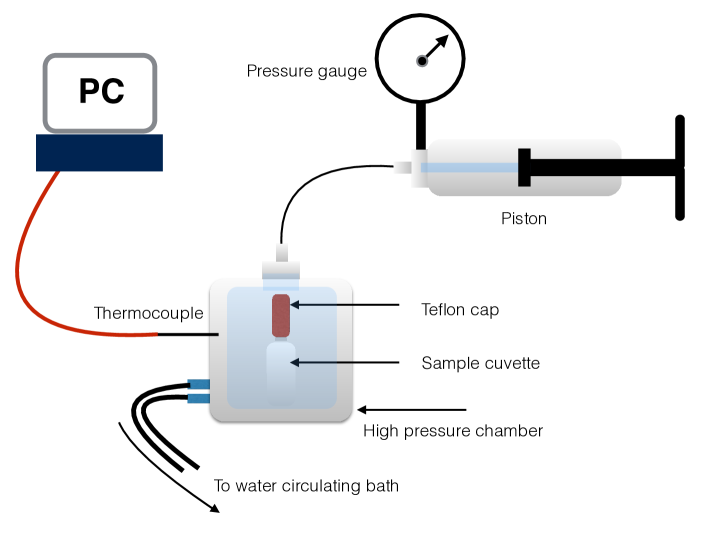 PC

Pressure gauge

Piston

Thermocouple

Teflon cap

Sample cuvette

High pressure chamber

To water circulating bath