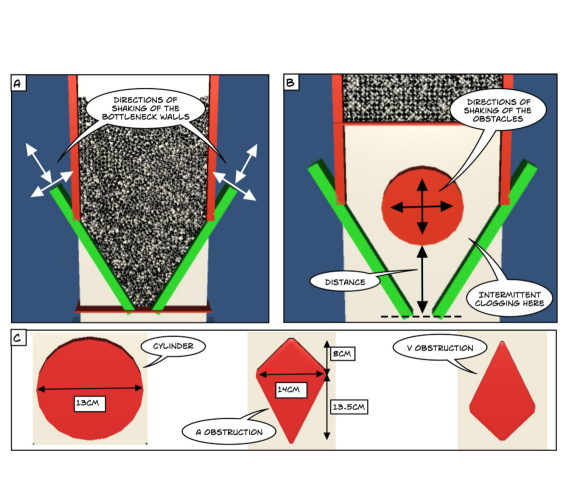 A

DIRECTIONS OF SHAKING OF THE BOTTLENECK WALLS

B

DIRECTIONS OF SHAKING OF THE OBSTACLES

DISTANCE

INTERMITTENT CLOGGING HERE

C

CYLINDER

13CM

8CM

14CM

13.5CM

A OBSTRUCTION

V OBSTRUCTION