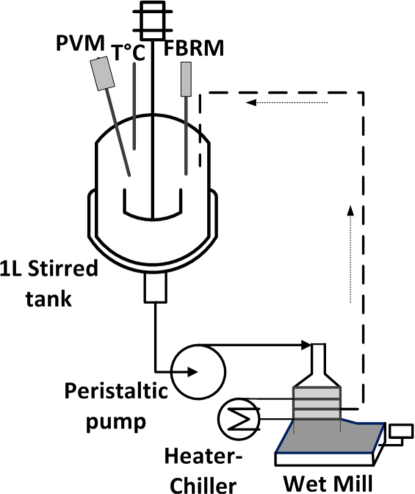 PVM
T°C
FBRM
1L Stirred tank
Peristaltic pump
Heater-Chiller
Wet Mill