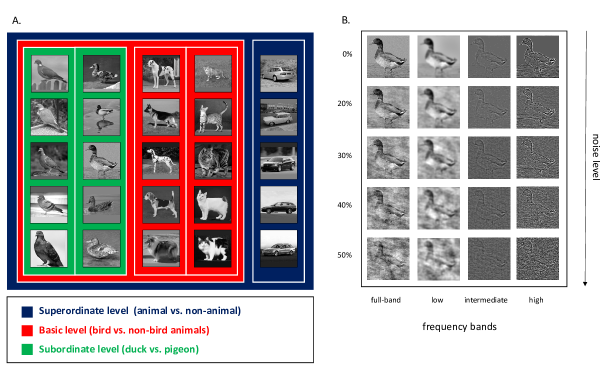 A.

Superordinate level (animal vs. non-animal)

Basic level (bird vs. non-bird animals)

Subordinate level (duck vs. pigeon)

B.

0%

20%

30%

40%

50%

noise level

full-band

low

intermediate

high

frequency bands