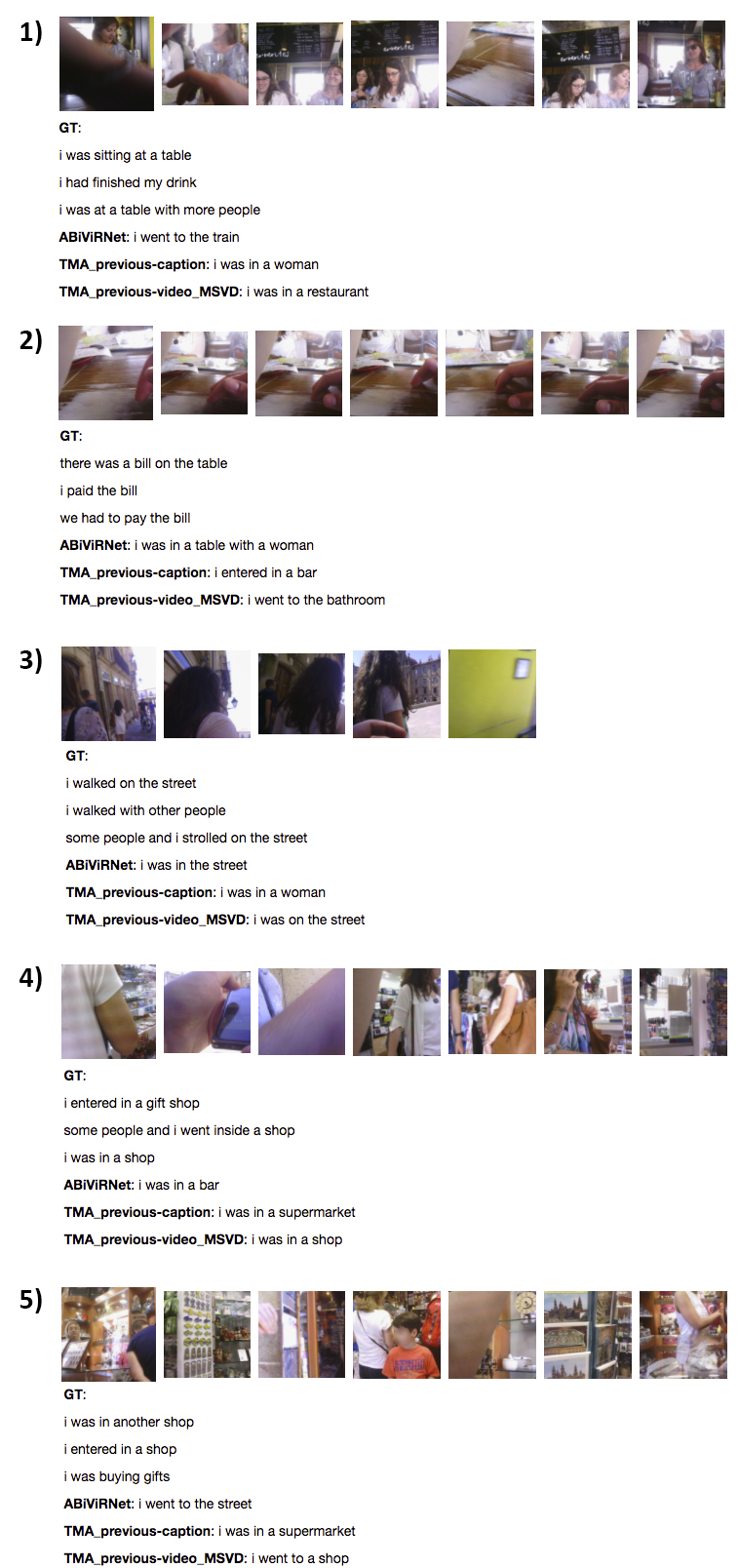 1)

GT:

i was sitting at a table

i had finished my drink

i was at a table with more people

ABiViRNet: i went to the train

TMA_previous-caption: i was in a woman

TMA_previous-video_MSVD: i was in a restaurant

2)

GT:

there was a bill on the table

i paid the bill

we had to pay the bill

ABiViRNet: i was in a table with a woman

TMA_previous-caption: i entered in a bar

TMA_previous-video_MSVD: i went to the bathroom

3)

GT:

i walked on the street

i walked with other people

some people and i strolled on the street

ABiViRNet: i was in the street

TMA_previous-caption: i was in a woman

TMA_previous-video_MSVD: i was on the street

4)

GT:

i entered in a gift shop

some people and i went inside a shop

i was in a shop

ABiViRNet: i was in a bar

TMA_previous-caption: i was in a supermarket

TMA_previous-video_MSVD: i was in a shop

5)

GT:

i was in another shop

i entered in a shop

i was buying gifts

ABiViRNet: i went to the street

TMA_previous-caption: i was in a supermarket

TMA_previous-video_MSVD: i went to a shop