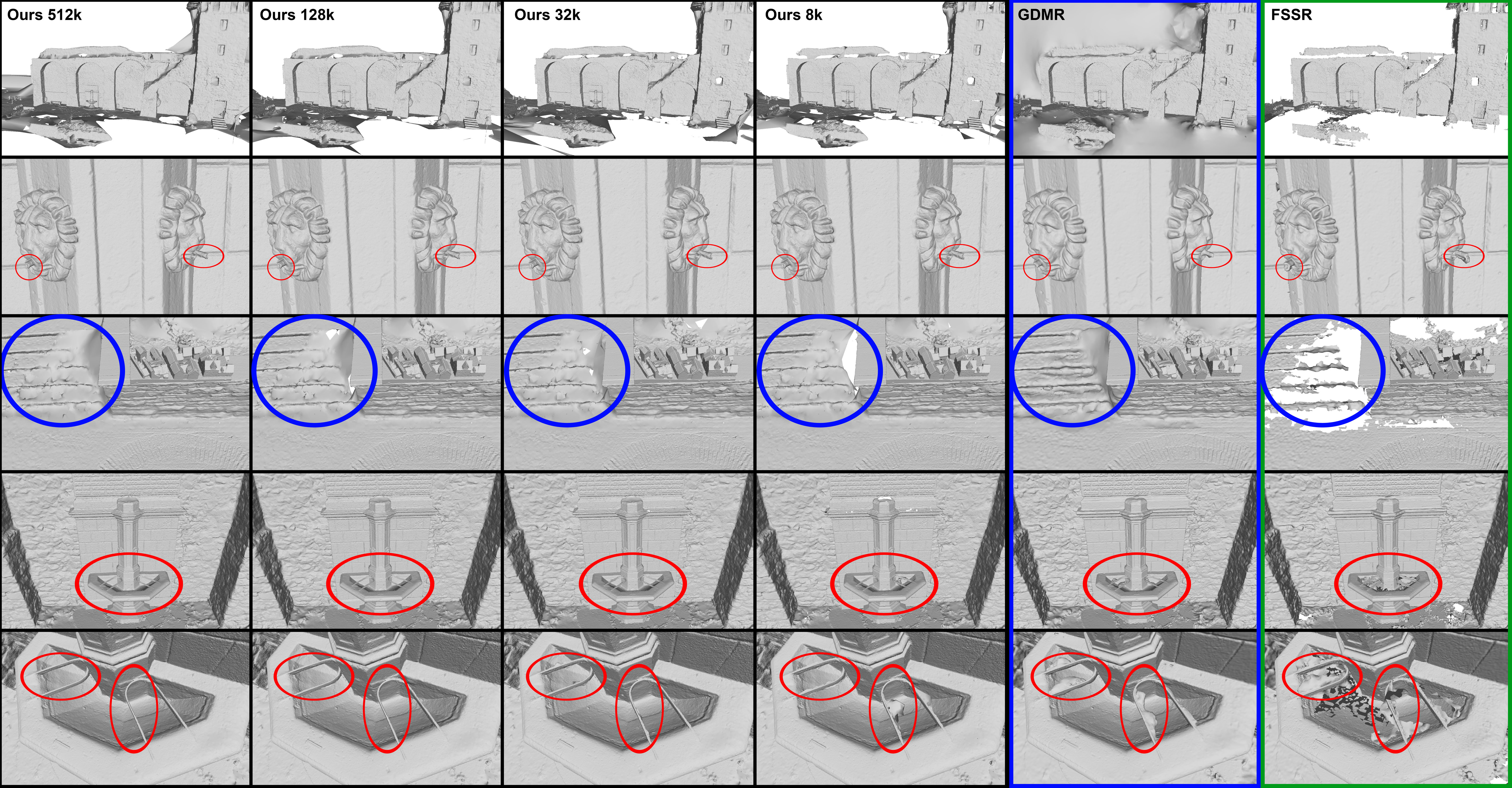 Ours 512k
Ours 128k
Ours 32k
Ours 8k
GDMR
FSSR