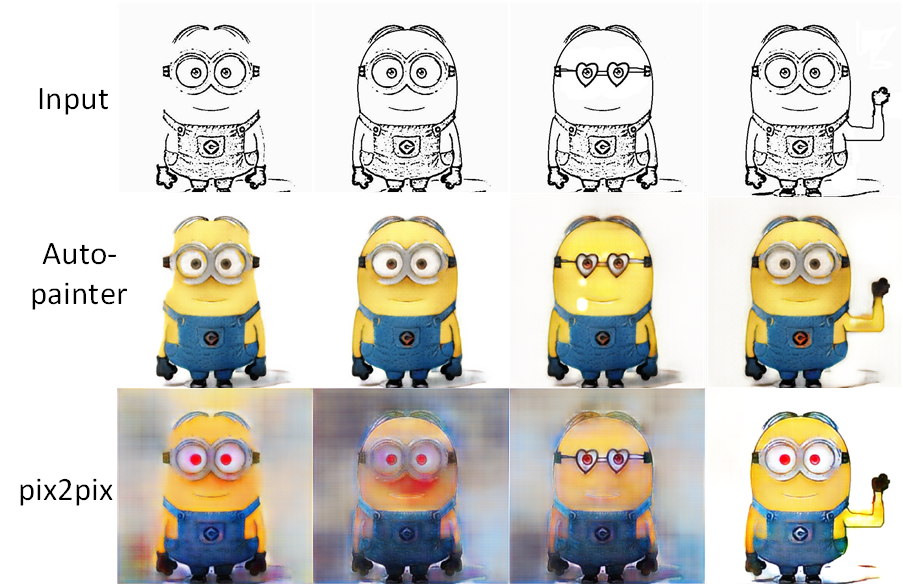 Input

Auto-painter

pix2pix