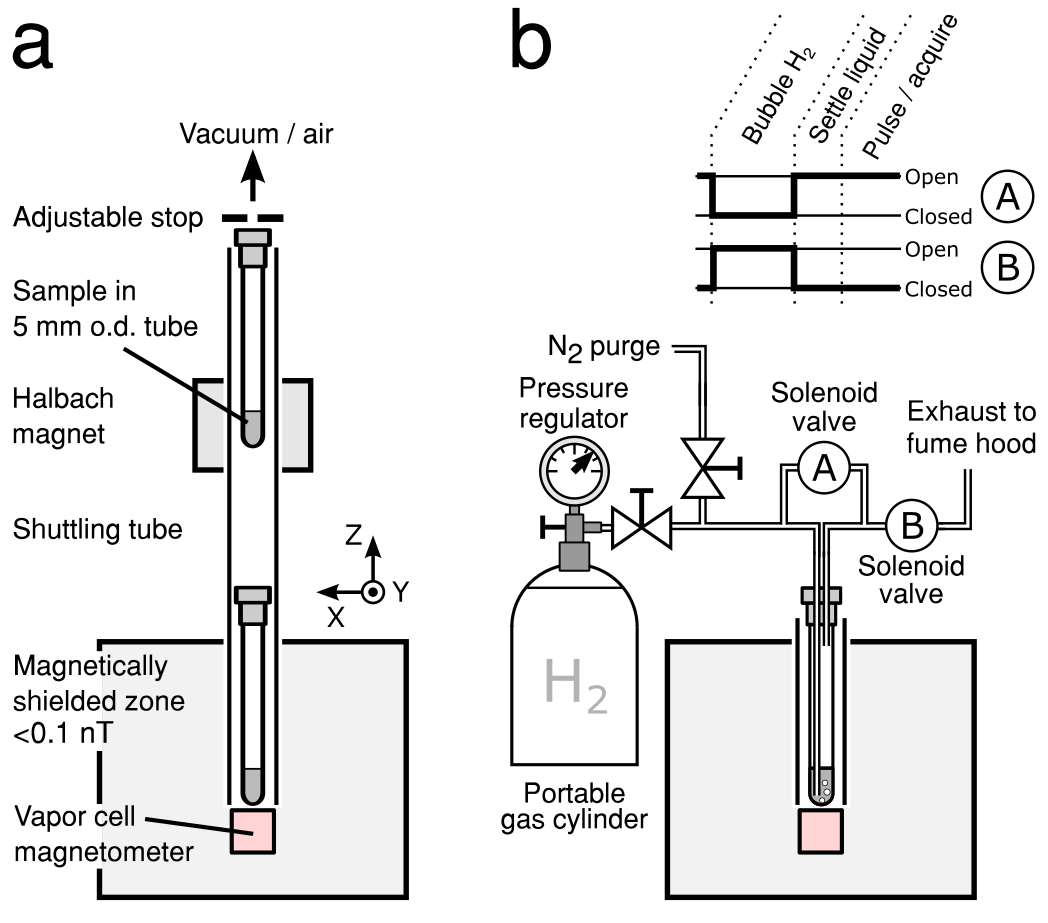 a

Vacuum / air

Adjustable stop

Sample in 5 mm o.d. tube

Halbach magnet

Shuttling tube

Z
X
Y

Magnetically shielded zone <0.1 nT

Vapor cell magnetometer

b

Bubble $H_2$
Settle liquid
Pulse / acquire

Open
Closed
A
Open
Closed
B

$N_2$ purge

Pressure regulator

Solenoid valve

A

Exhaust to fume hood

B

Solenoid valve

$H_2$

Portable gas cylinder