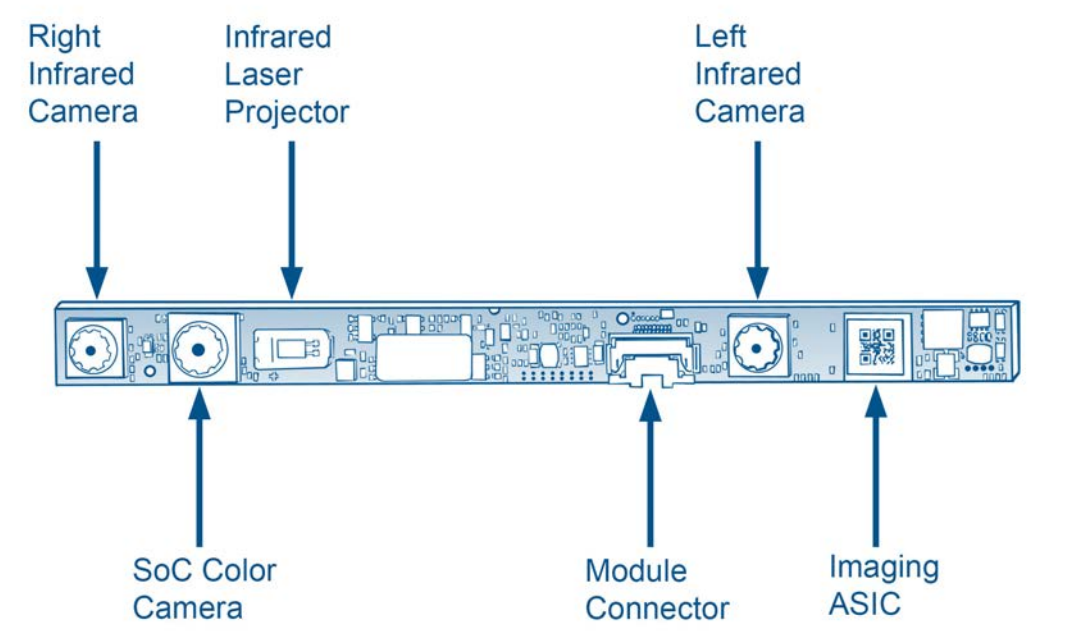 Right Infrared Camera

Infrared Laser Projector

Left Infrared Camera

SoC Color Camera

Module Connector

Imaging ASIC