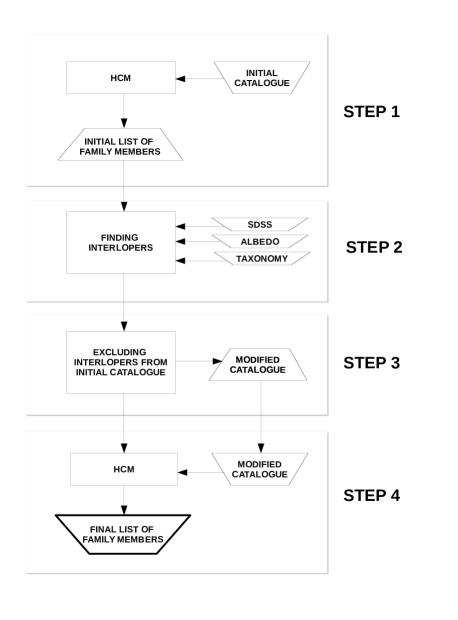 HCM

INITIAL CATALOGUE

STEP 1

INITIAL LIST OF FAMILY MEMBERS

FINDING INTERLOPERS

SDSS

ALBEDO

TAXONOMY

STEP 2

EXCLUDING INTERLOPERS FROM INITIAL CATALOGUE

MODIFIED CATALOGUE

STEP 3

HCM

MODIFIED CATALOGUE

STEP 4

FINAL LIST OF FAMILY MEMBERS