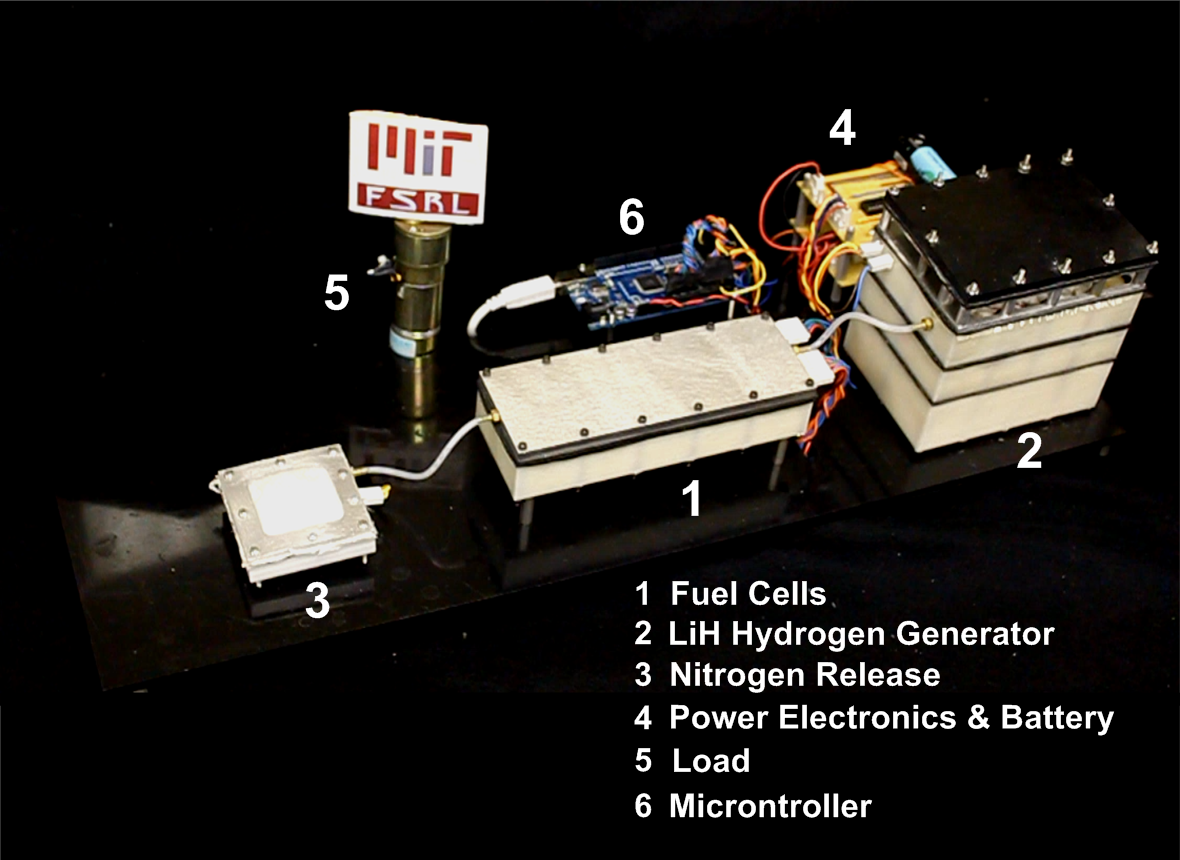 MIT
FSRL

4

6

5

2

1

3

1 Fuel Cells
2 LiH Hydrogen Generator
3 Nitrogen Release
4 Power Electronics & Battery
5 Load
6 Microntroller