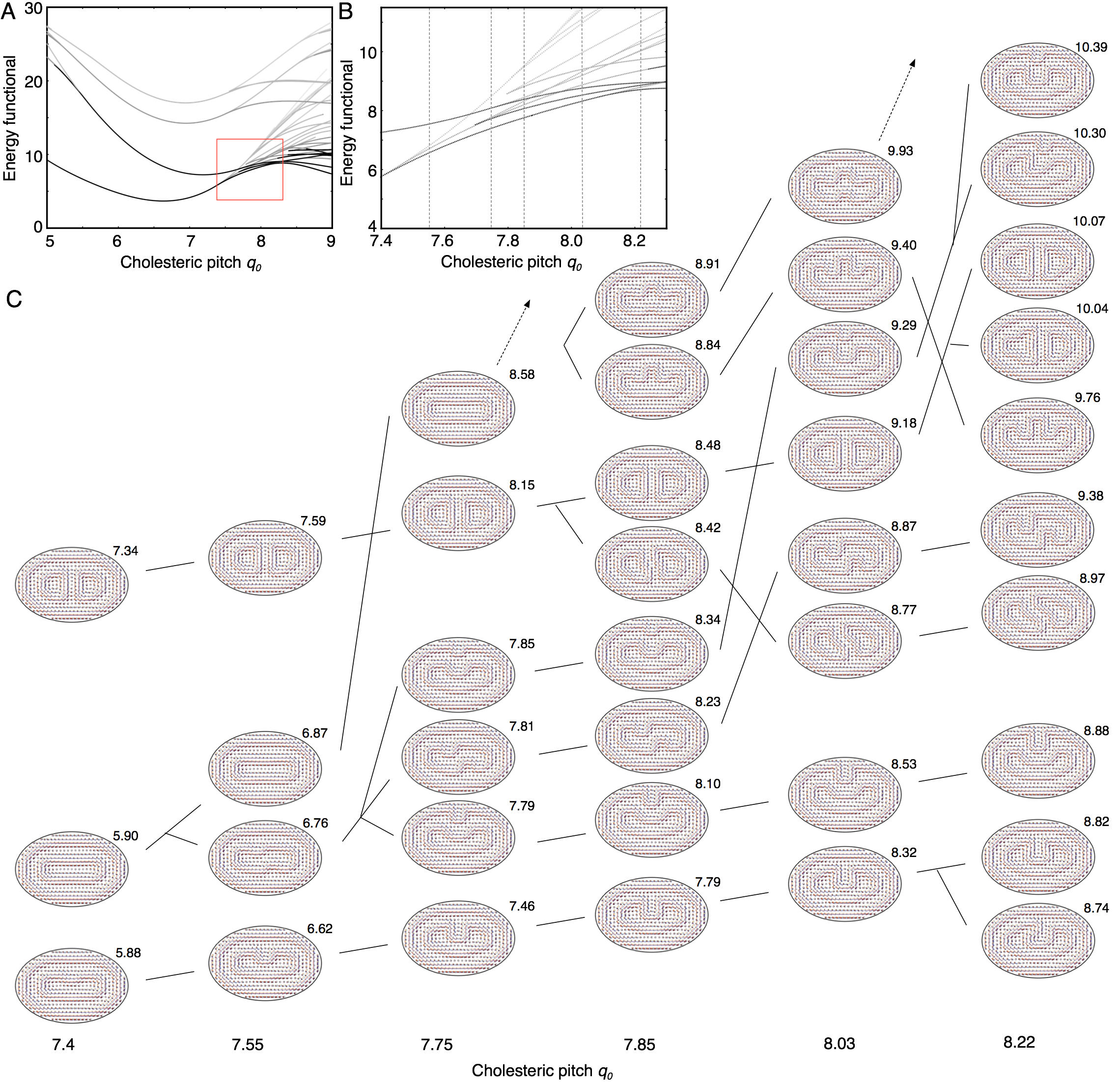 A

Energy functional

30
20
10
0

5 6 7 8 9

Cholesteric pitch $q_0$

B

Energy functional

10
8
6
4

7.4 7.6 7.8 8.0 8.2

Cholesteric pitch $q_0$

C

7.34
5.90
5.88

7.59
6.87
6.76
6.62

8.58
8.15
7.85
7.81
7.79
7.46

8.91
8.84
8.48
8.42
8.34
8.23
8.10
7.79

9.93
9.40
9.29
9.18
8.87
8.77
8.53
8.32

10.39
10.30
10.07
10.04
9.76
9.38
8.97
8.88
8.82
8.74

7.4 7.55 7.75 7.85 8.03 8.22

Cholesteric pitch $q_0$